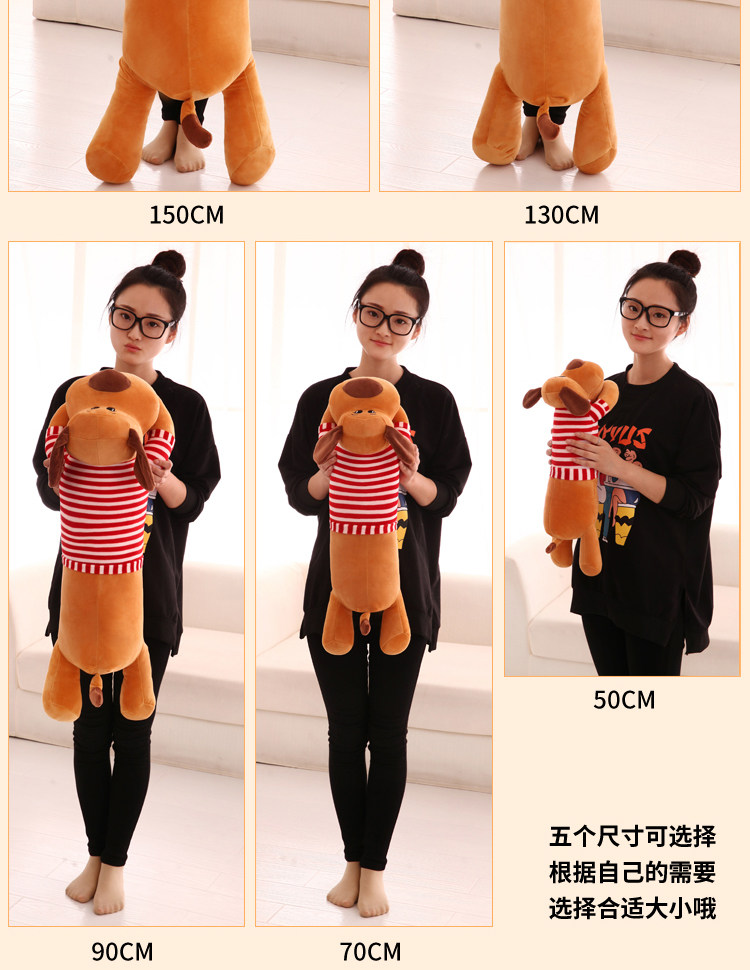 150CM

130CM

50CM

五个尺寸可选择
根据自己的需要
选择合适大小哦

90CM

70CM