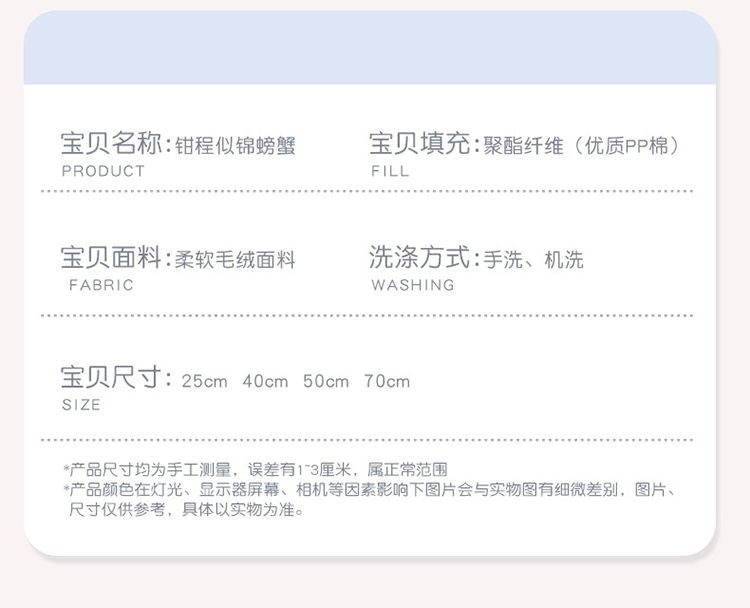 宝贝名称:钳程似锦螃蟹
PRODUCT

宝贝填充:聚酯纤维（优质PP棉）
FILL

宝贝面料:柔软毛绒面料
FABRIC

洗涤方式:手洗、机洗
WASHING

宝贝尺寸: 25cm 40cm 50cm 70cm
SIZE

*产品尺寸均为手工测量，误差有1~3厘米，属正常范围
*产品颜色在灯光、显示器屏幕、相机等因素影响下图片会与实物图有细微差别，图片、尺寸仅供参考，具体以实物为准。