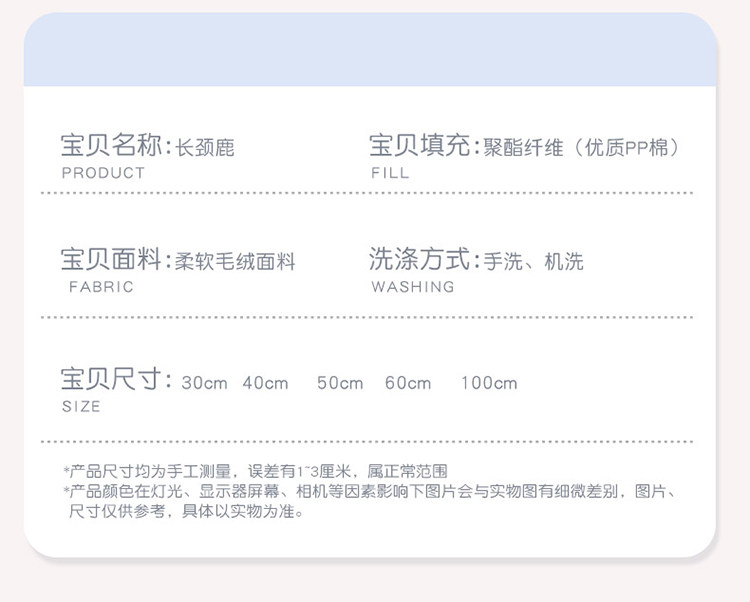 宝贝名称:长颈鹿
PRODUCT

宝贝填充:聚酯纤维（优质PP棉）
FILL

宝贝面料:柔软毛绒面料
FABRIC

洗涤方式:手洗、机洗
WASHING

宝贝尺寸: 30cm 40cm 50cm 60cm 100cm
SIZE

*产品尺寸均为手工测量，误差有1~3厘米，属正常范围
*产品颜色在灯光、显示器屏幕、相机等因素影响下图片会与实物图有细微差别，图片、尺寸仅供参考，具体以实物为准。