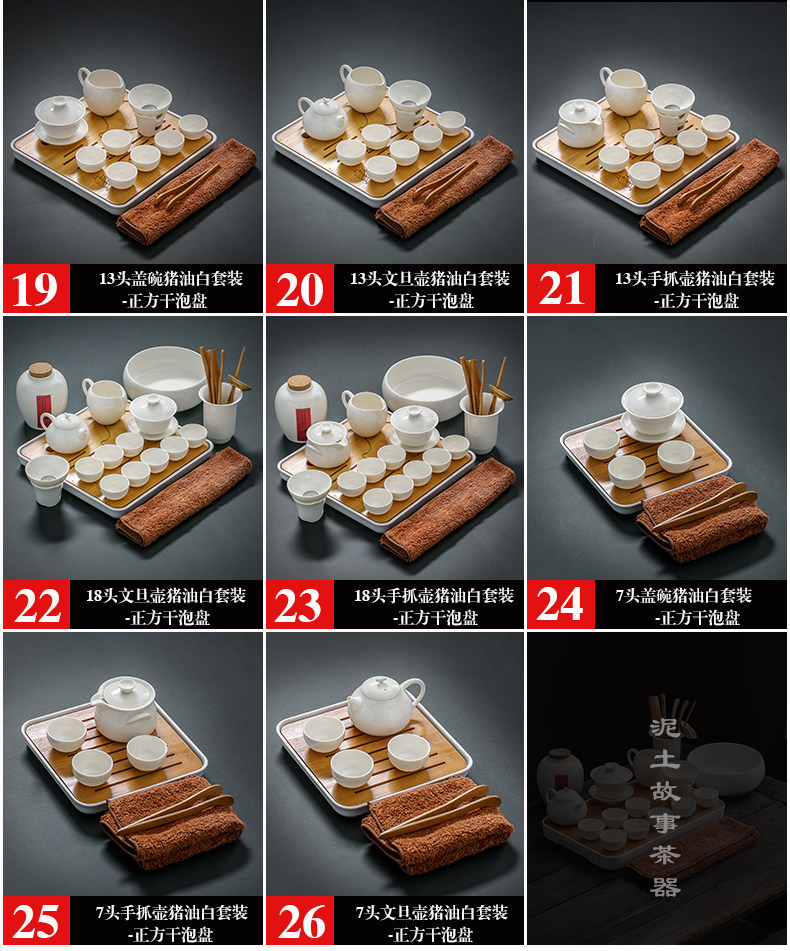 19 13头盖碗猪油白套装 -正方干泡盘

20 13头文旦壶猪油白套装 -正方干泡盘

21 13头手抓壶猪油白套装 -正方干泡盘

22 18头文旦壶猪油白套装 -正方干泡盘

23 18头手抓壶猪油白套装 -正方干泡盘

24 7头盖碗猪油白套装 -正方干泡盘

25 7头手抓壶猪油白套装 -正方干泡盘

26 7头文旦壶猪油白套装 -正方干泡盘

泥土故事茶器