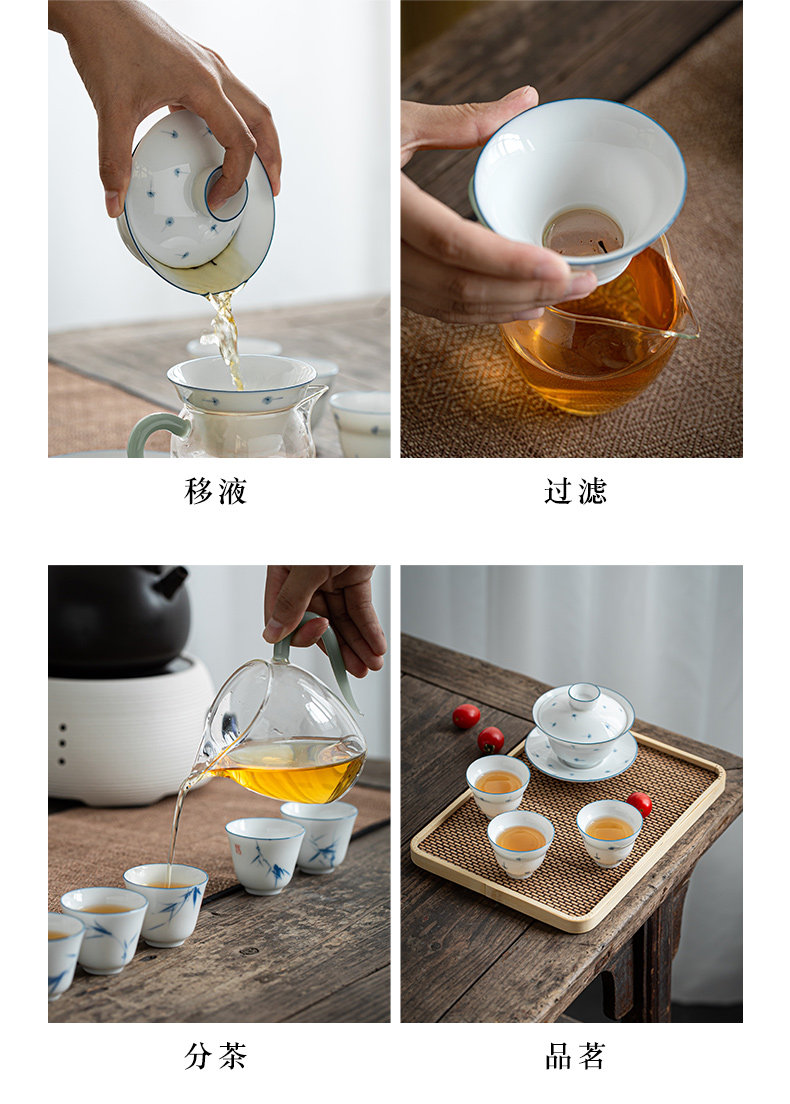 移液

过滤

分茶

品茗