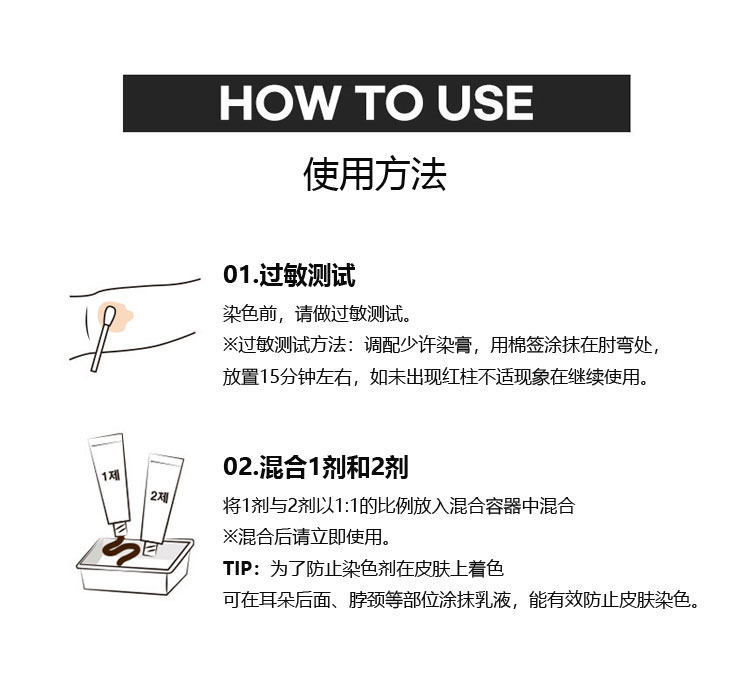 HOW TO USE

使用方法

01.过敏测试

染色前，请做过敏测试。
※过敏测试方法：调配少许染膏，用棉签涂抹在肘弯处，
放置15分钟左右，如未出现红柱不适现象在继续使用。

1제

2제

02.混合1剂和2剂

将1剂与2剂以1:1的比例放入混合容器中混合
※混合后请立即使用。
TIP：为了防止染色剂在皮肤上着色
可在耳朵后面、脖颈等部位涂抹乳液，能有效防止皮肤染色。