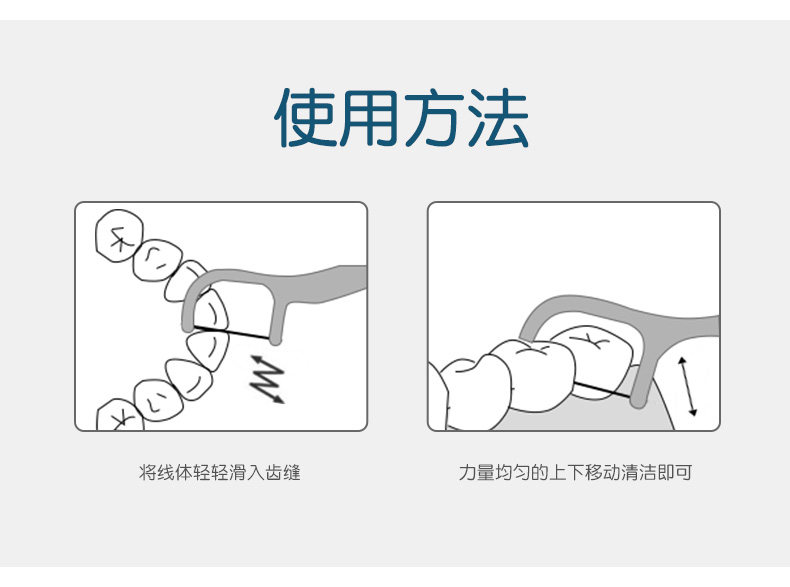 使用方法

将线体轻轻滑入齿缝

力量均匀的上下移动清洁即可