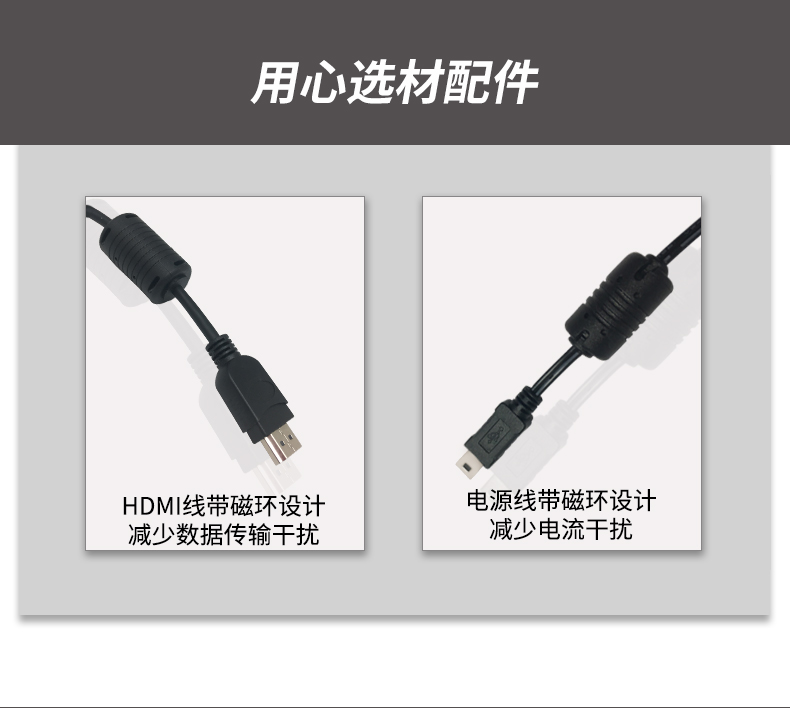 用心选材配件

HDMI线带磁环设计
减少数据传输干扰

电源线带磁环设计
减少电流干扰