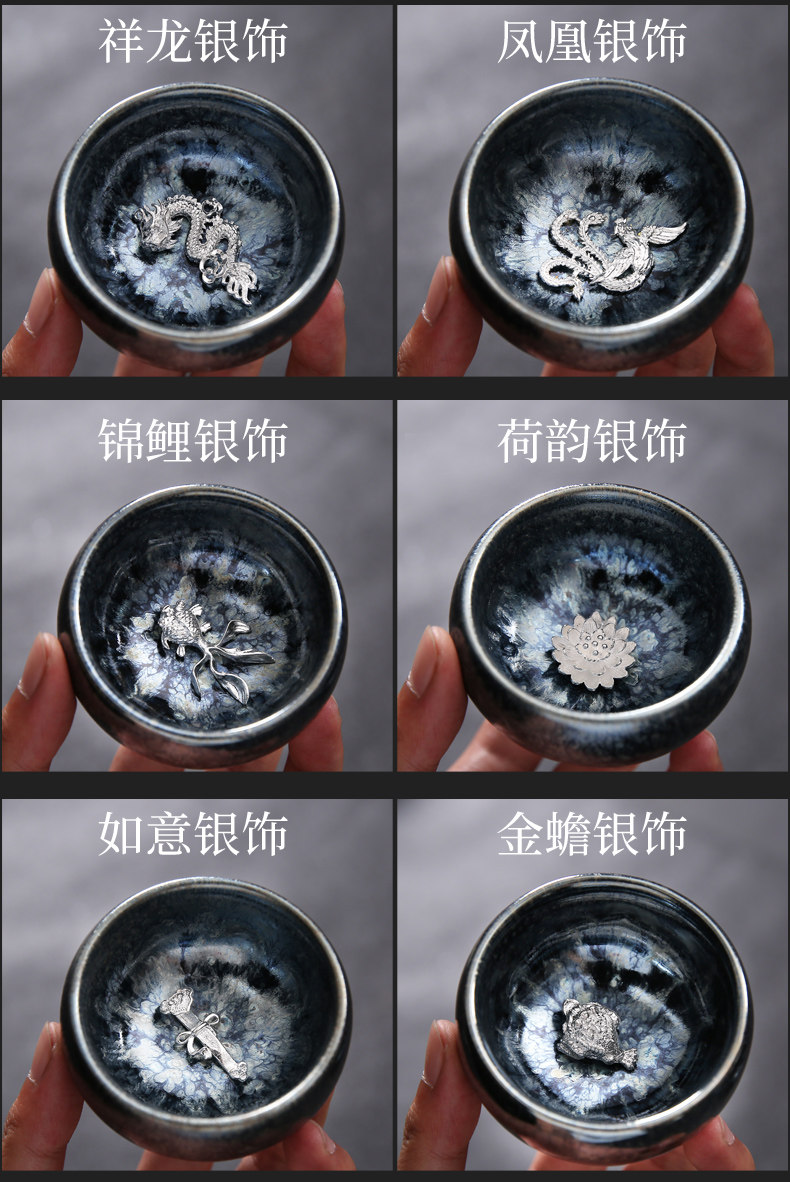 祥龙银饰

凤凰银饰

锦鲤银饰

荷韵银饰

如意银饰

金蟾银饰