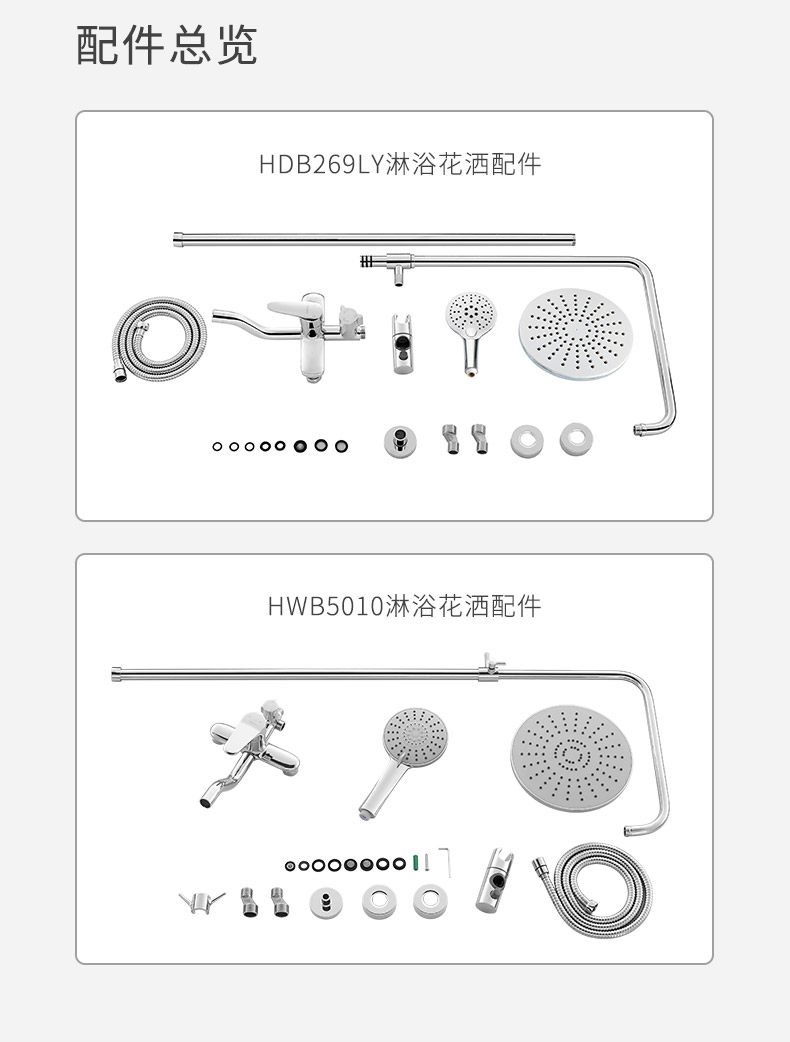 配件总览

HDB269LY淋浴花洒配件

HWB5010淋浴花洒配件