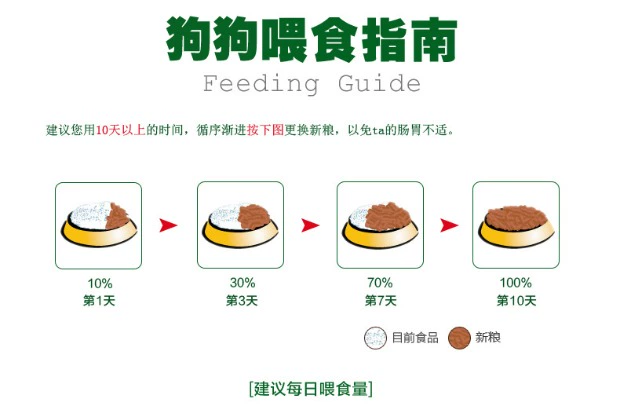 狗狗喂食指南
Feeding Guide

建议您用10天以上的时间，循序渐进按下图更换新粮，以免ta的肠胃不适。

10%
第1天

30%
第3天

70%
第7天

100%
第10天

目前食品 新粮

[建议每日喂食量]