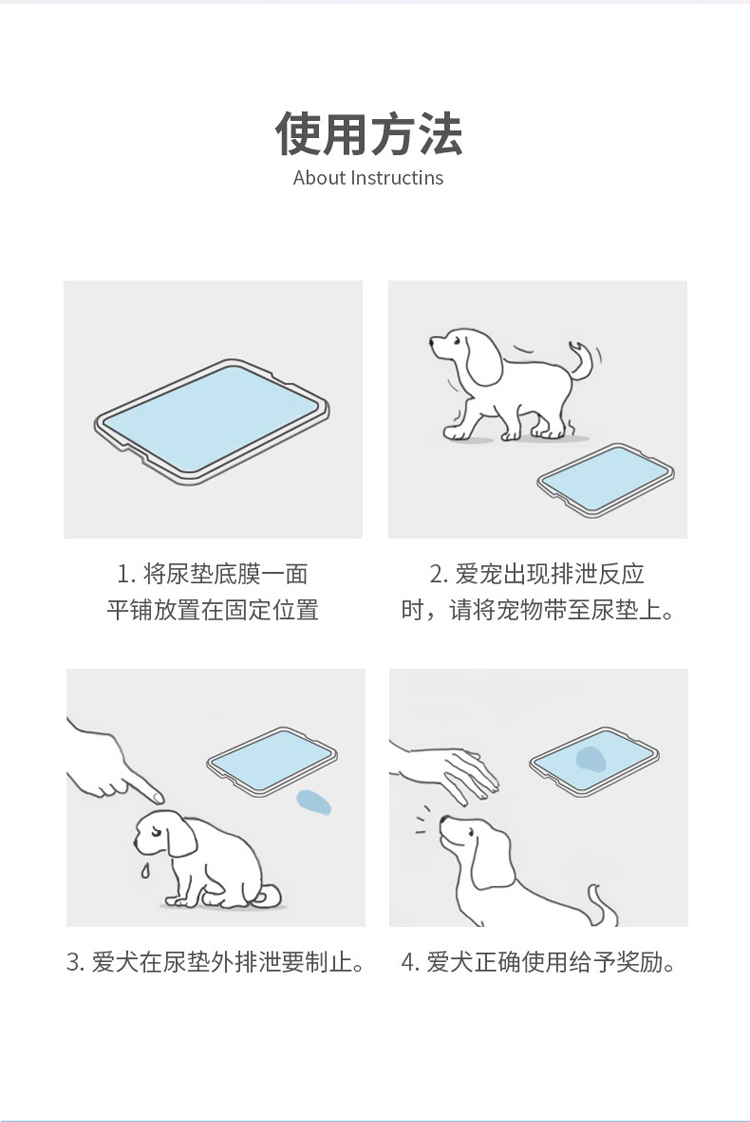 使用方法
About Instructins

1. 将尿垫底膜一面平铺放置在固定位置

2. 爱宠出现排泄反应时，请将宠物带至尿垫上。

3. 爱犬在尿垫外排泄要制止。

4. 爱犬正确使用给予奖励。