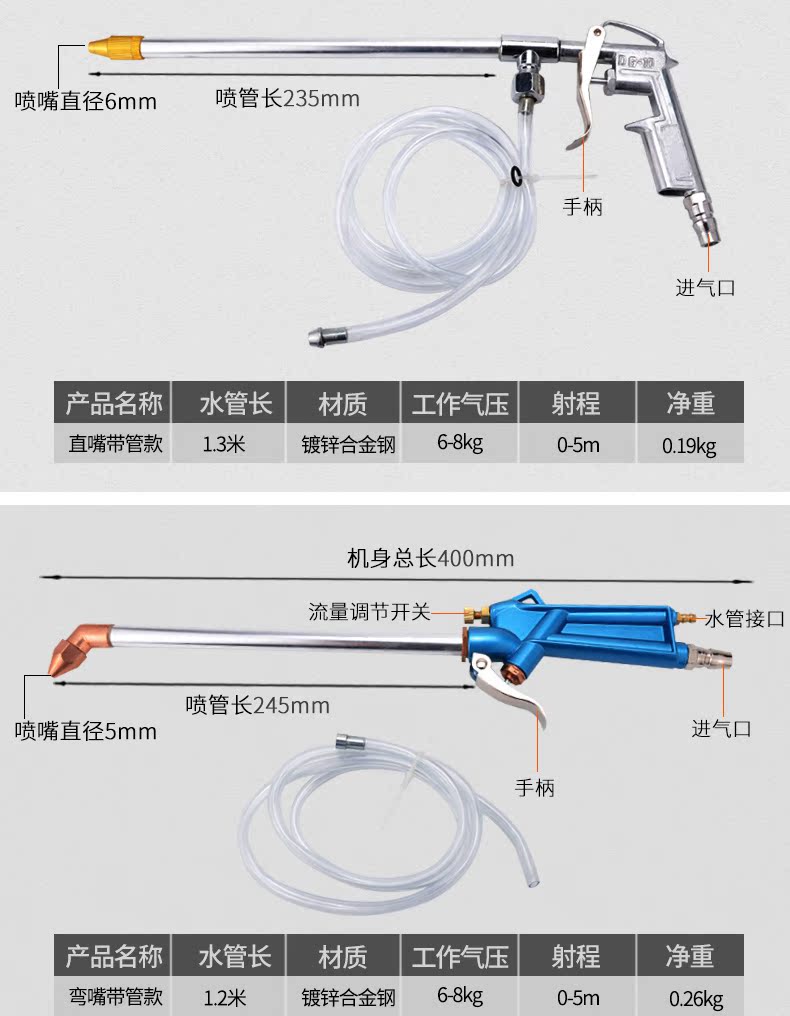 喷嘴直径6mm

喷管长235mm

手柄

进气口

| 产品名称 | 水管长 | 材质 | 工作气压 | 射程 | 净重 |
|---|---|---|---|---|---|
| 直嘴带管款 | 1.3米 | 镀锌合金钢 | 6-8kg | 0-5m | 0.19kg |

机身总长400mm

流量调节开关

水管接口

喷嘴直径5mm

喷管长245mm

进气口

手柄

| 产品名称 | 水管长 | 材质 | 工作气压 | 射程 | 净重 |
|---|---|---|---|---|---|
| 弯嘴带管款 | 1.2米 | 镀锌合金钢 | 6-8kg | 0-5m | 0.26kg |