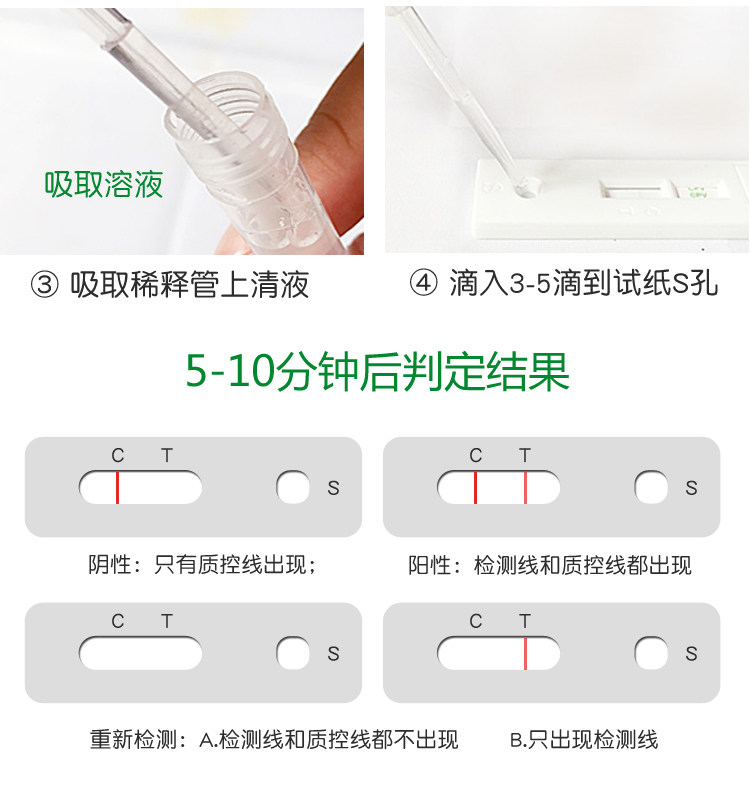 吸取溶液

③ 吸取稀释管上清液

④ 滴入3-5滴到试纸S孔

5-10分钟后判定结果

C T

S

阴性：只有质控线出现；

C T

S

阳性：检测线和质控线都出现

C T

S

C T

S

重新检测：A.检测线和质控线都不出现 B.只出现检测线