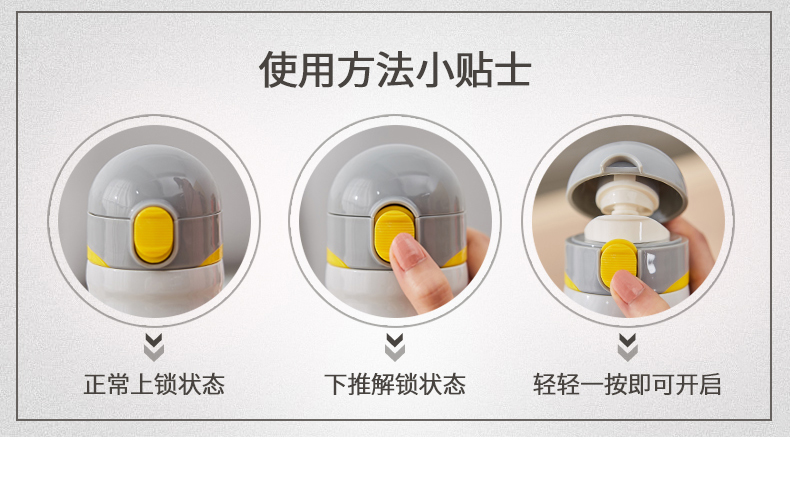 使用方法小贴士

正常上锁状态

下推解锁状态

轻轻一按即可开启