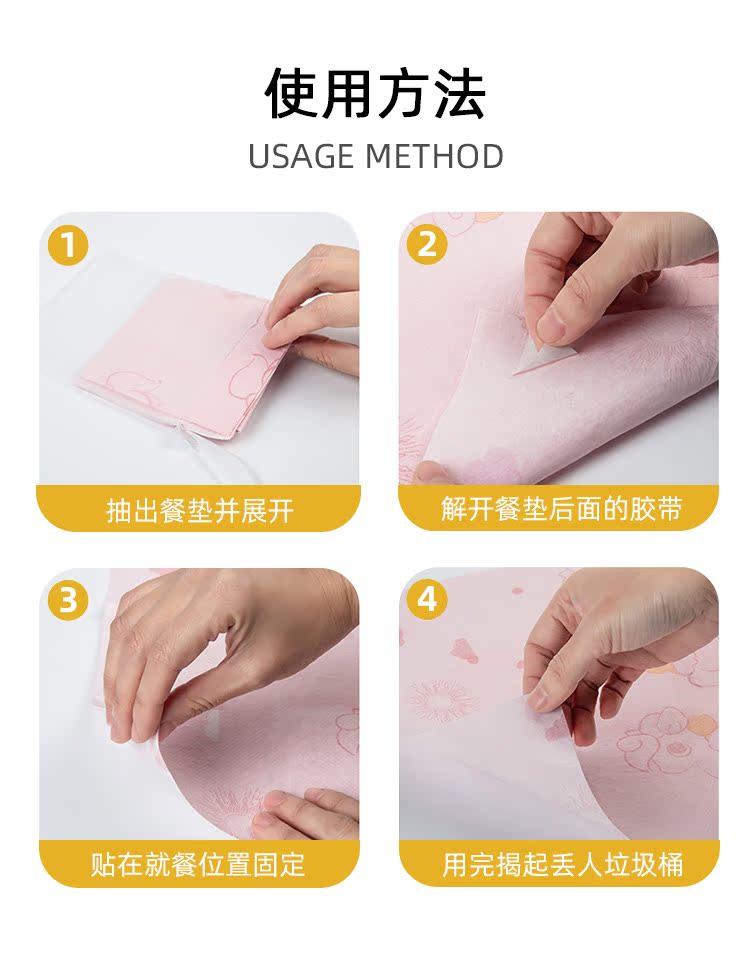 使用方法
USAGE METHOD

1
抽出餐垫并展开

2
解开餐垫后面的胶带

3
贴在就餐位置固定

4
用完揭起丢人垃圾桶