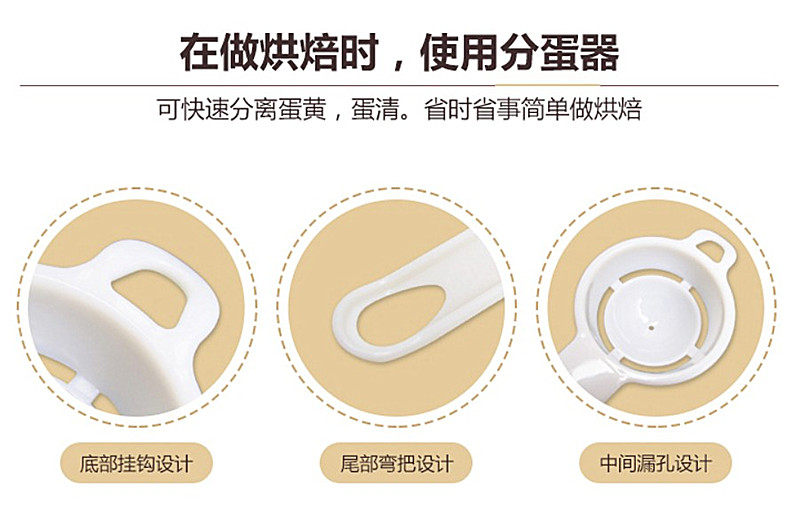 在做烘焙时，使用分蛋器

可快速分离蛋黄，蛋清。省时省事简单做烘焙

底部挂钩设计

尾部弯把设计

中间漏孔设计