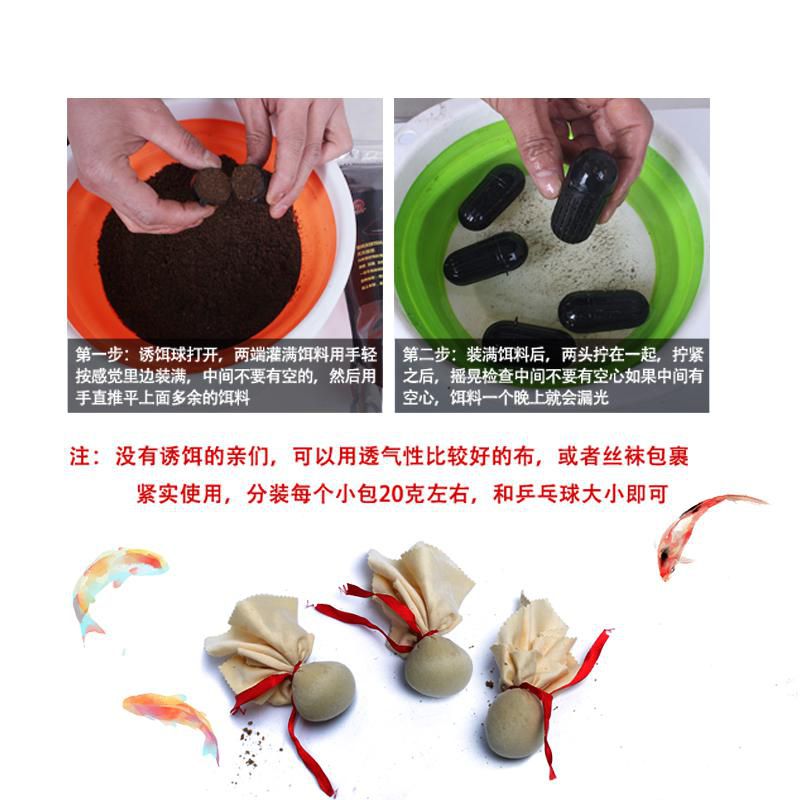 第一步：诱饵球打开，两端灌满饵料用手轻按感觉里边装满，中间不要有空的，然后用手直推平上面多余的饵料

第二步：装满饵料后，两头拧在一起，拧紧之后，摇晃检查中间不要有空心如果中间有空心，饵料一个晚上就会漏光

注：没有诱饵的亲们，可以用透气性比较好的布，或者丝袜包裹紧实使用，分装每个小包20克左右，和乒乓球大小即可