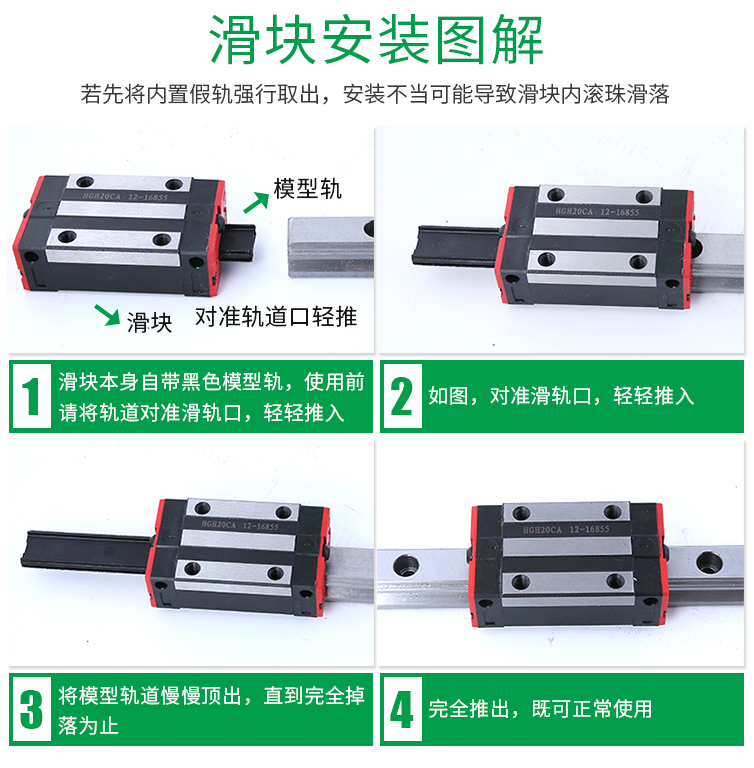 滑块安装图解

若先将内置假轨强行取出，安装不当可能导致滑块内滚珠滑落

HGH20CA 12-16855

模型轨

滑块

对准轨道口轻推

HGH20CA 12-16855

1 滑块本身自带黑色模型轨，使用前请将轨道对准滑轨口，轻轻推入

2 如图，对准滑轨口，轻轻推入

HGH20CA 12-16855

HGH20CA 12-16855

3 将模型轨道慢慢顶出，直到完全掉落为止

4 完全推出，既可正常使用