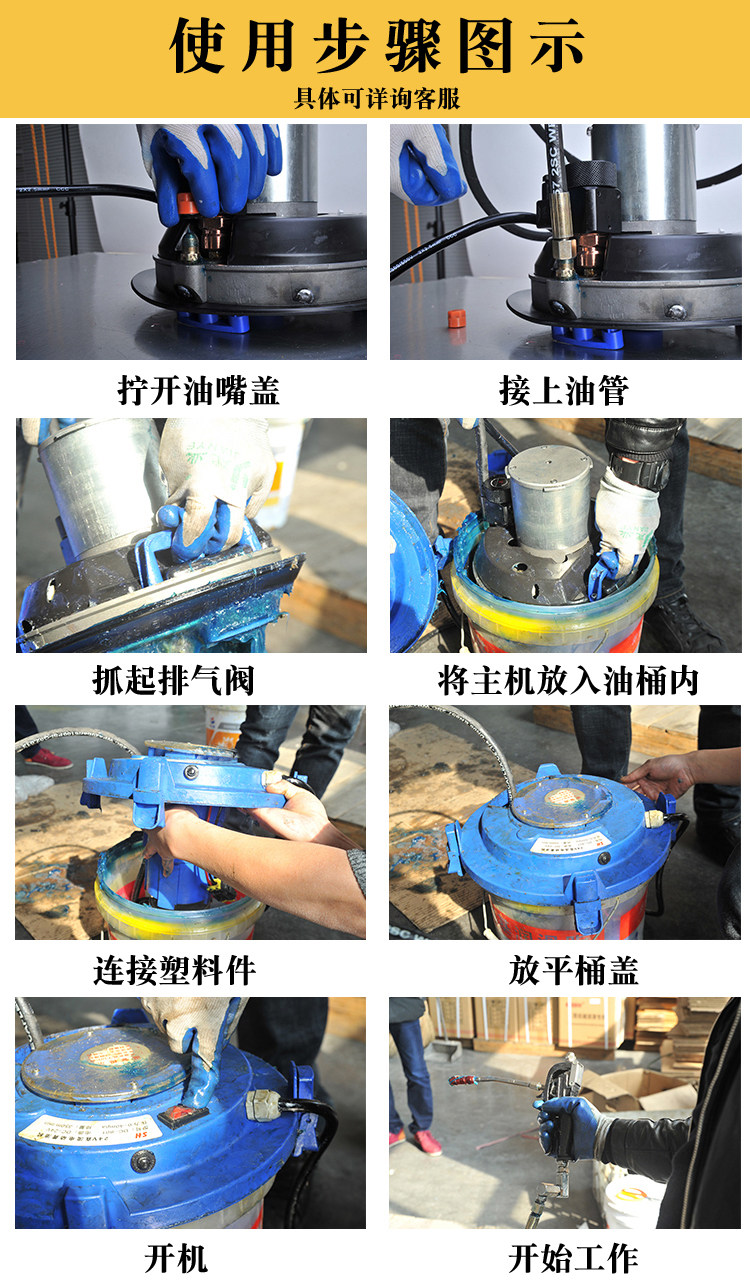 使用步骤图示
具体可详询客服

拧开油嘴盖

接上油管

抓起排气阀

将主机放入油桶内

连接塑料件

放平桶盖

开机

开始工作