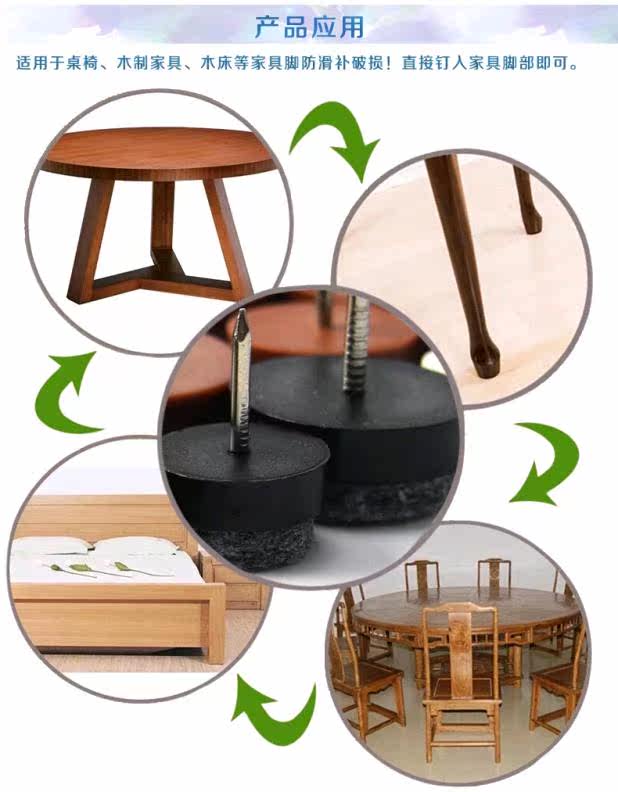 产品应用

适用于桌椅、木制家具、木床等家具脚防滑补破损！直接钉人家具脚部即可。