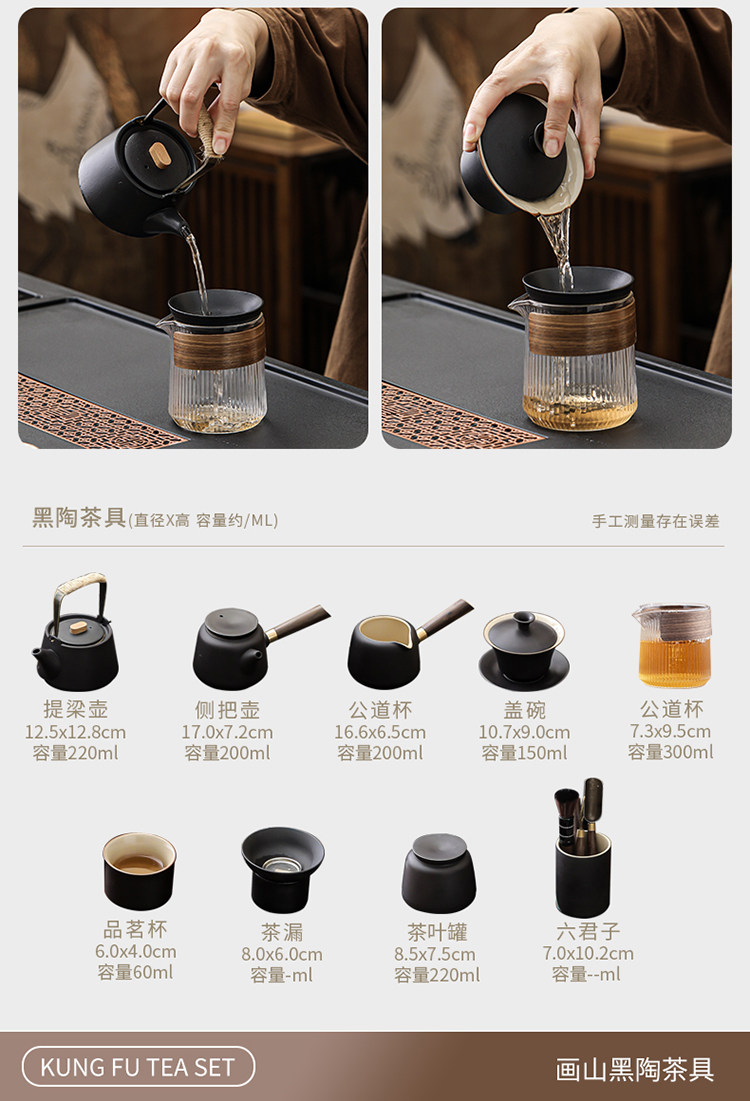 黑陶茶具(直径X高 容量约/ML)

手工测量存在误差

提梁壶
12.5x12.8cm
容量220ml

侧把壶
17.0x7.2cm
容量200ml

公道杯
16.6x6.5cm
容量200ml

盖碗
10.7x9.0cm
容量150ml

公道杯
7.3x9.5cm
容量300ml

品茗杯
6.0x4.0cm
容量60ml

茶漏
8.0x6.0cm
容量-ml

茶叶罐
8.5x7.5cm
容量220ml

六君子
7.0x10.2cm
容量--ml

KUNG FU TEA SET

画山黑陶茶具