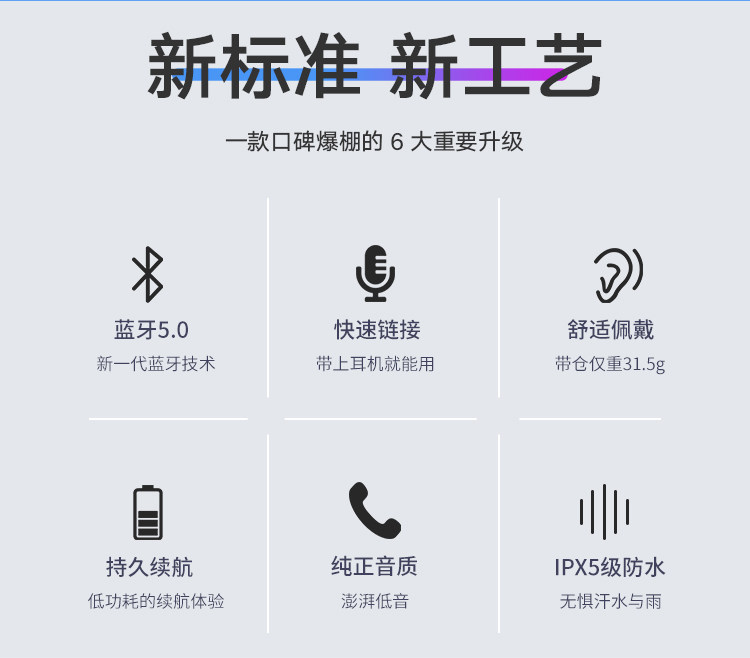 新标准 新工艺

一款口碑爆棚的6大重要升级

蓝牙5.0
新一代蓝牙技术

快速链接
带上耳机就能用

舒适佩戴
带仓仅重31.5g

持久续航
低功耗的续航体验

纯正音质
澎湃低音

IPX5级防水
无惧汗水与雨