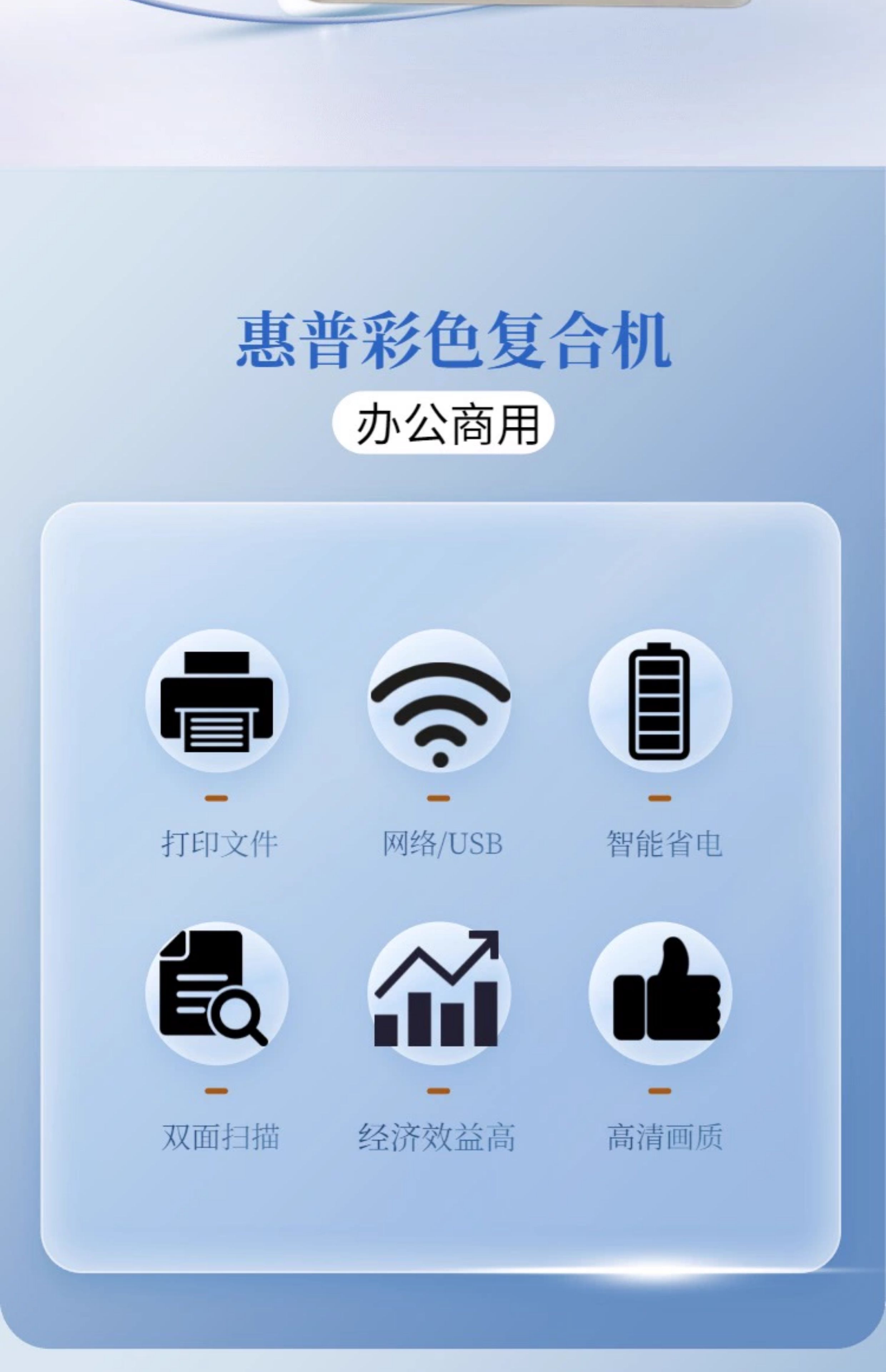 惠普彩色复合机

办公商用

打印文件

网络/USB

智能省电

双面扫描

经济效益高

高清画质