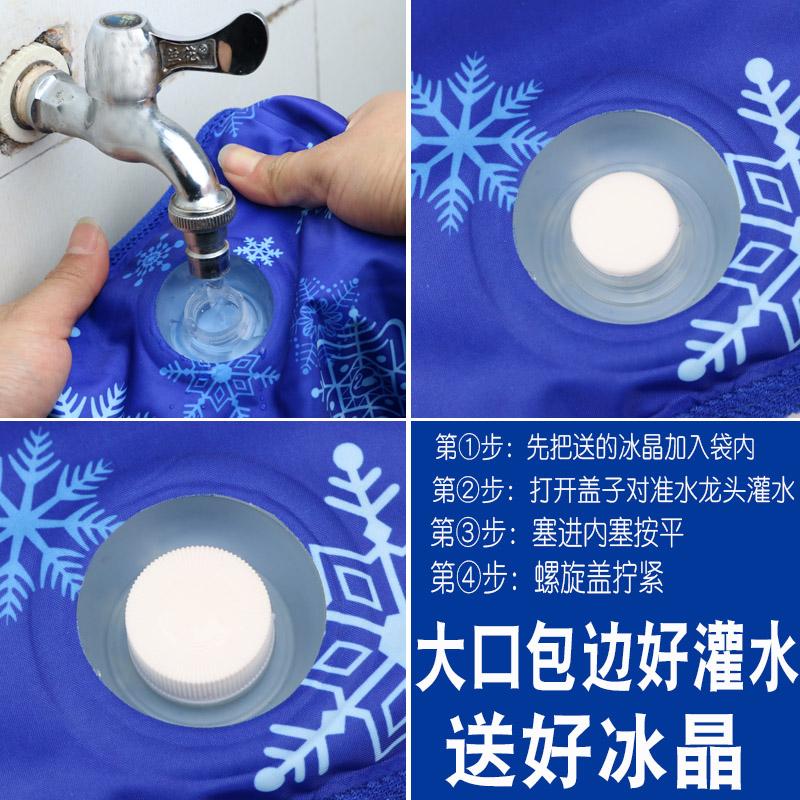 第①步：先把送的冰晶加入袋内
第②步：打开盖子对准水龙头灌水
第③步：塞进内塞按平
第④步：螺旋盖拧紧

大口包边好灌水
送好冰晶