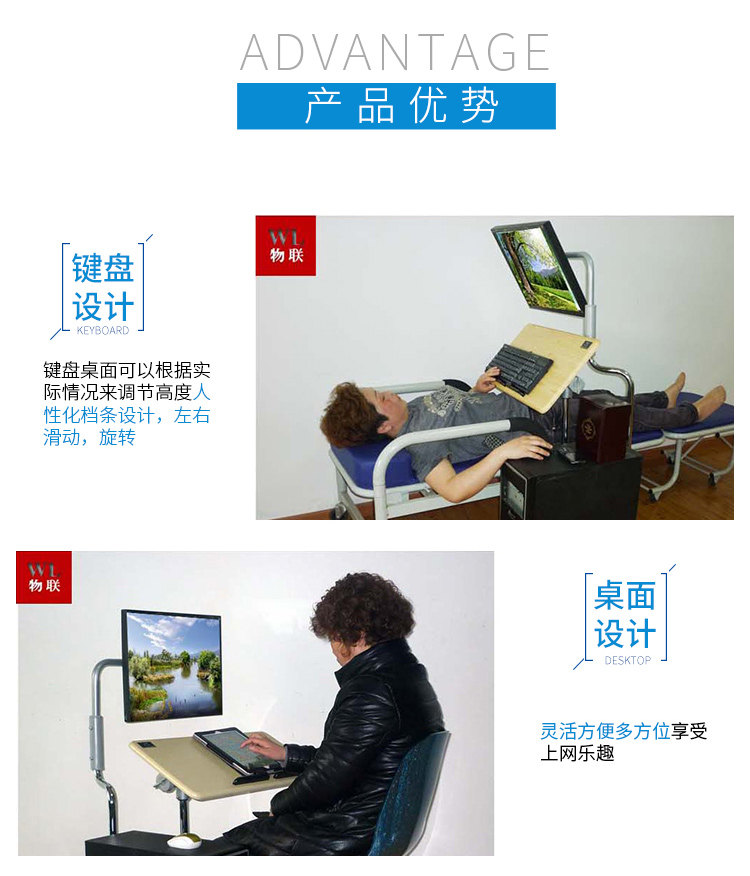 ADVANTAGE
产品优势

键盘设计
KEYBOARD

键盘桌面可以根据实际情况来调节高度人性化档条设计，左右滑动，旋转

WL
物联

WL
物联

桌面设计
DESKTOP

灵活方便多方位享受上网乐趣