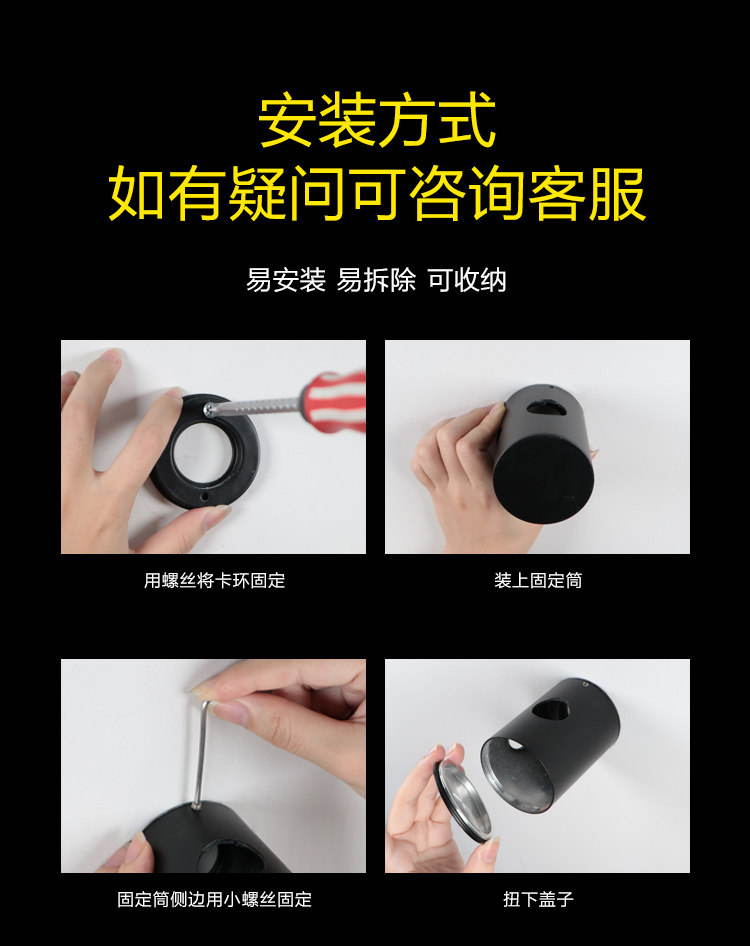 安装方式
如有疑问可咨询客服

易安装 易拆除 可收纳

用螺丝将卡环固定

装上固定筒

固定筒侧边用小螺丝固定

扭下盖子