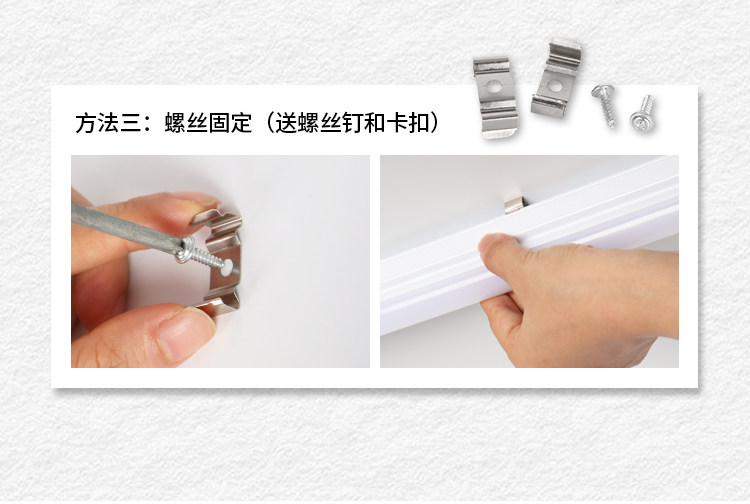 方法三：螺丝固定（送螺丝钉和卡扣）