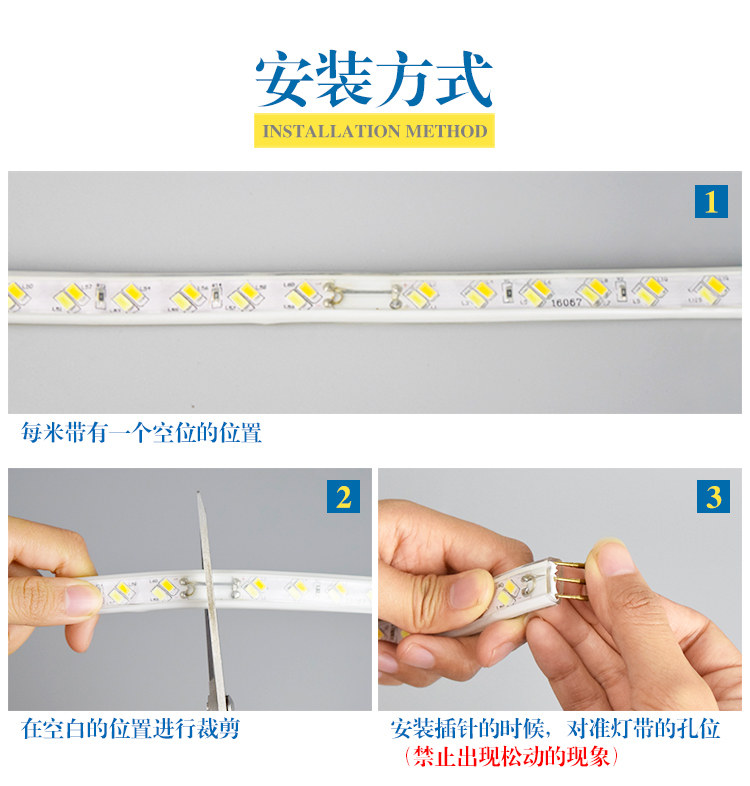 安装方式
INSTALLATION METHOD

1

16067

每米带有一个空位的位置

2

在空白的位置进行裁剪

3

安装插针的时候，对准灯带的孔位
（禁止出现松动的现象）