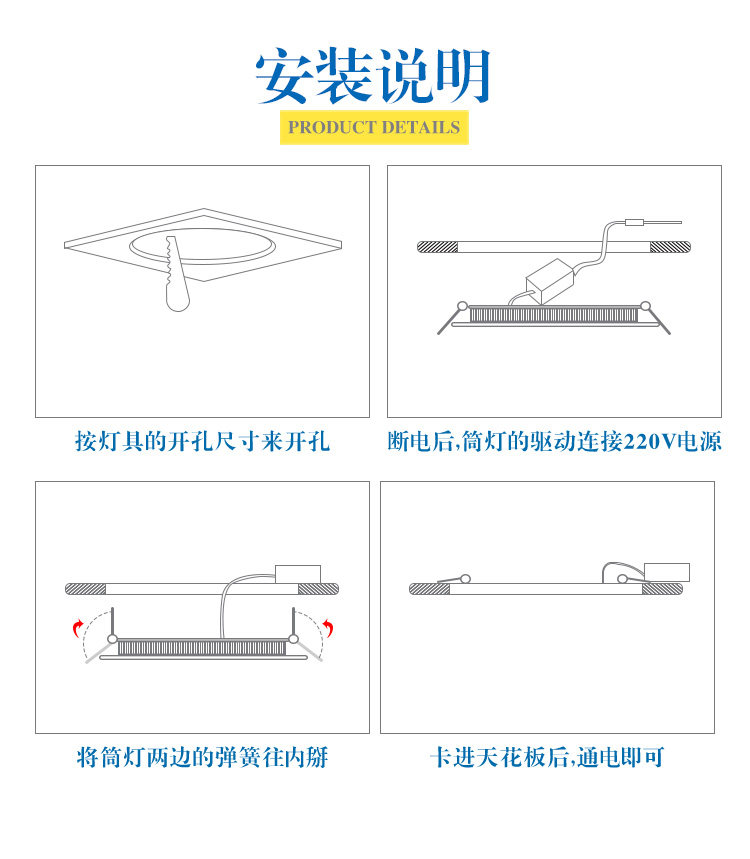 安装说明
PRODUCT DETAILS

按灯具的开孔尺寸来开孔

断电后,筒灯的驱动连接220V电源

将筒灯两边的弹簧往内掰

卡进天花板后,通电即可