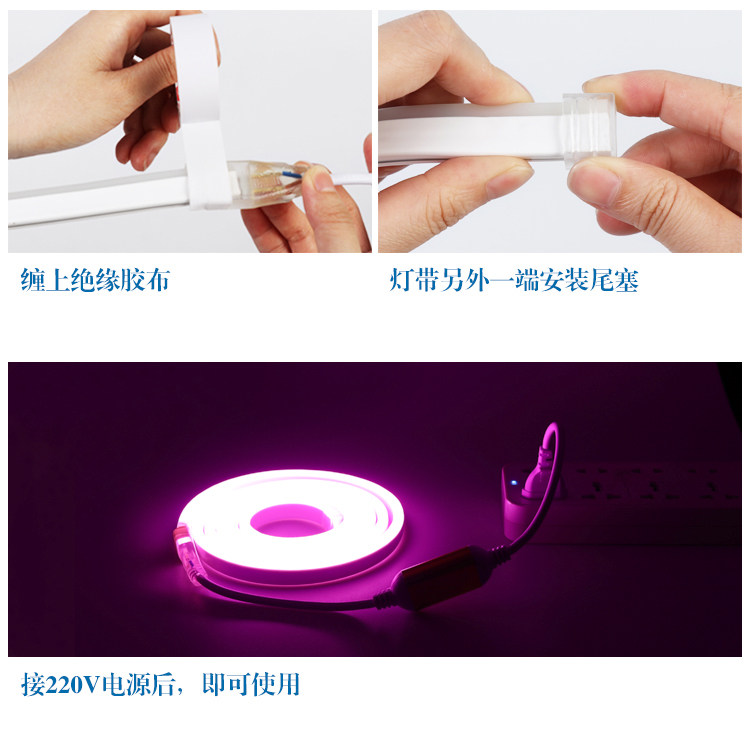 缠上绝缘胶布

灯带另外一端安装尾塞

接220V电源后，即可使用