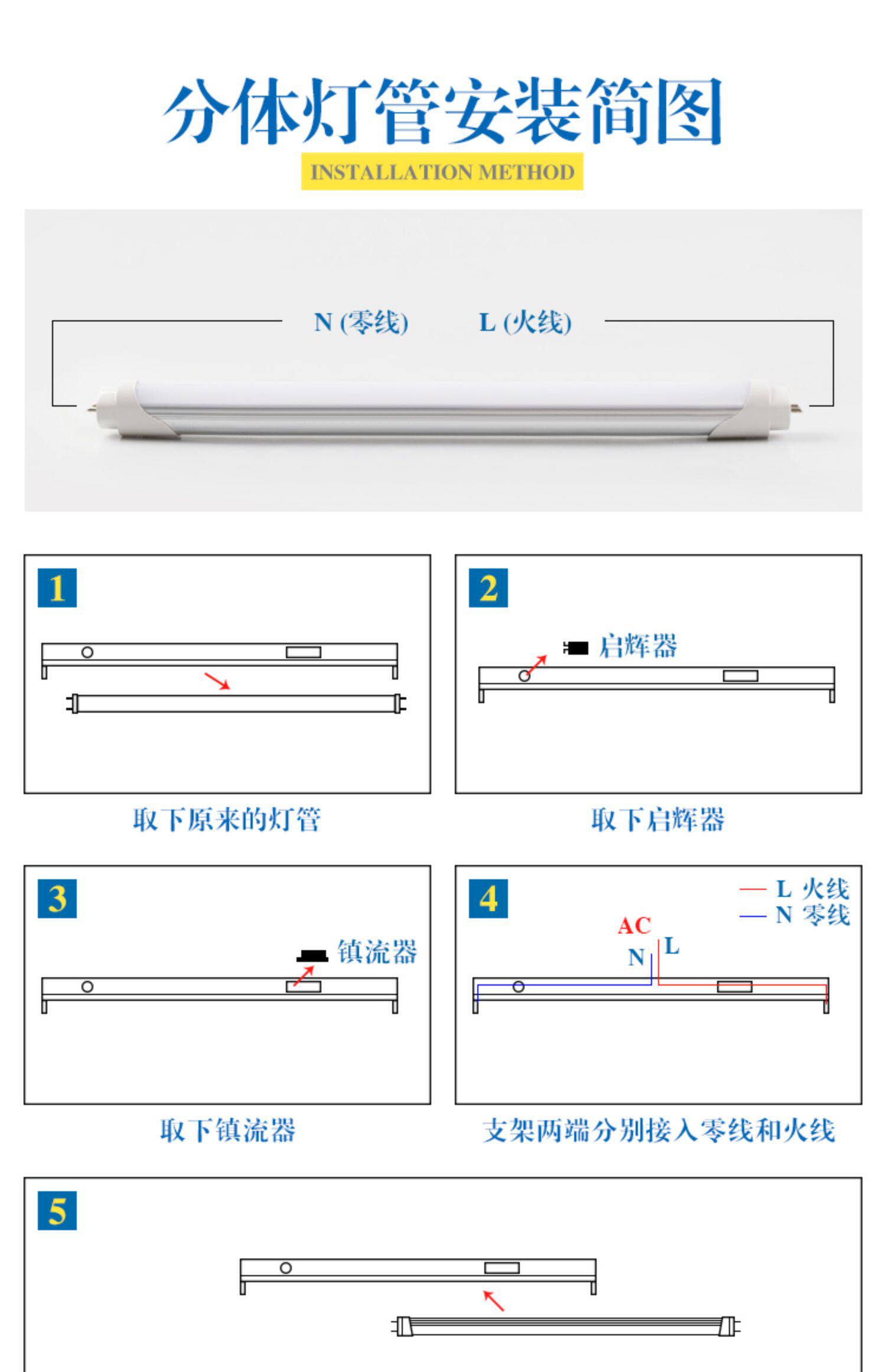 分体灯管安装简图
INSTALLATION METHOD

N (零线)    L (火线)

1

取下原来的灯管

2

启辉器

取下启辉器

3

镇流器

取下镇流器

4

L 火线
N 零线
AC
N
L

支架两端分别接入零线和火线

5