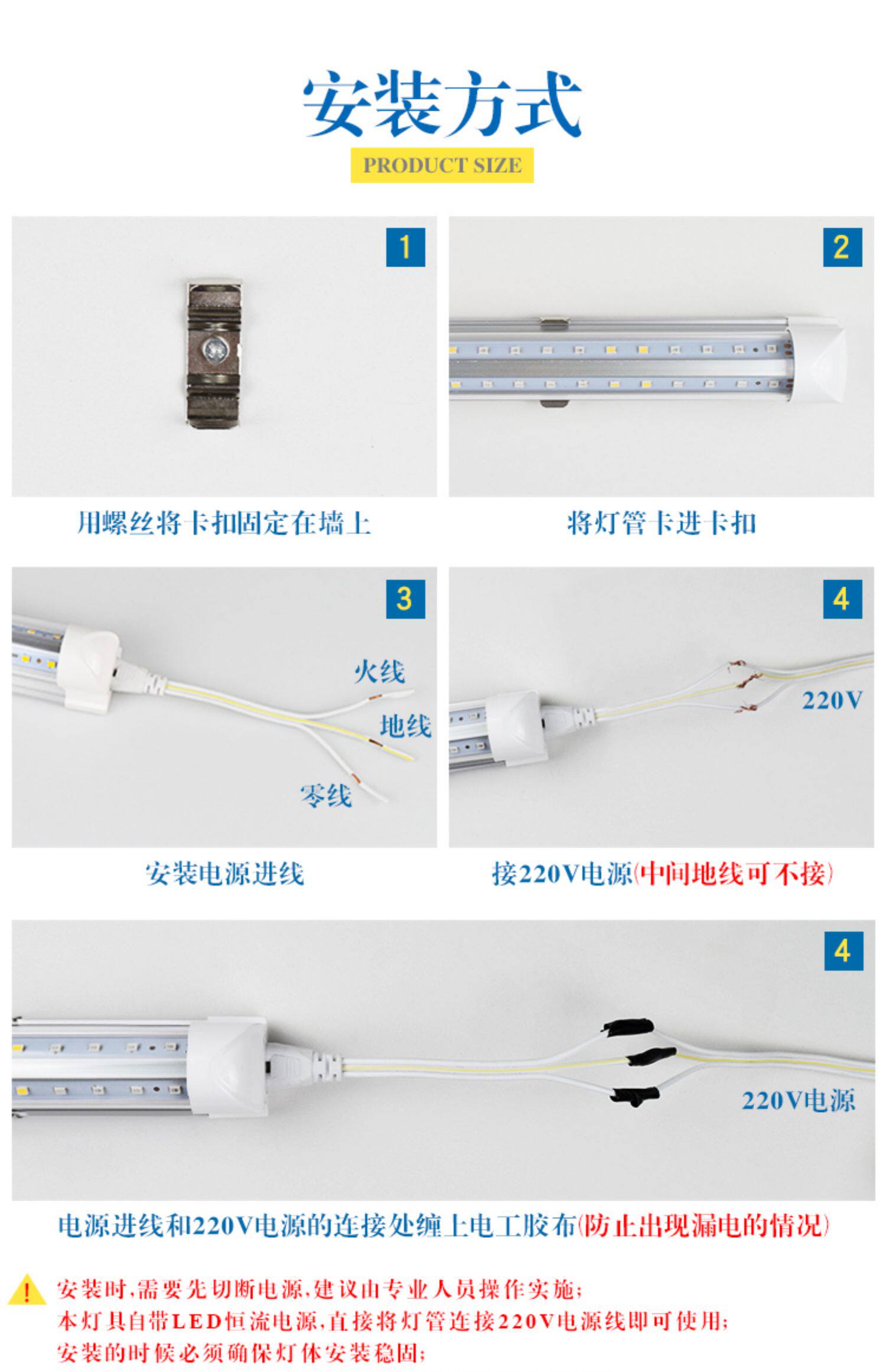 安装方式

PRODUCT SIZE

1

用螺丝将卡扣固定在墙上

2

将灯管卡进卡扣

3

火线

地线

零线

安装电源进线

4

220V

接220V电源(中间地线可不接)

4

220V电源

电源进线和220V电源的连接处缠上电工胶布(防止出现漏电的情况)

!

安装时,需要先切断电源,建议由专业人员操作实施;
本灯具自带LED恒流电源,直接将灯管连接220V电源线即可使用;
安装的时候必须确保灯体安装稳固;