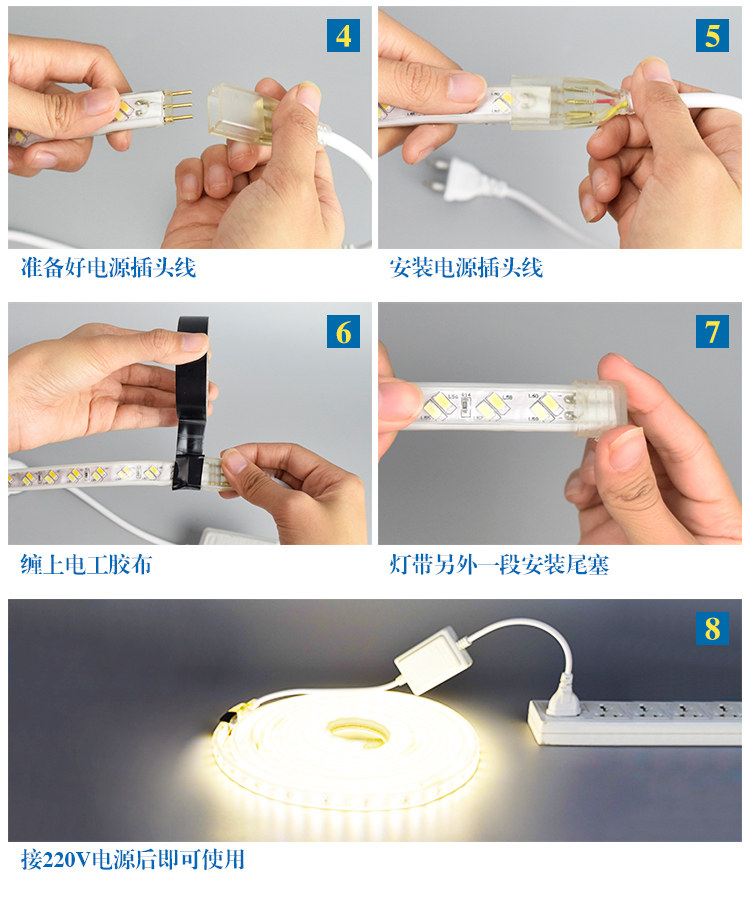 4

准备好电源插头线

5

安装电源插头线

6

缠上电工胶布

7

灯带另外一段安装尾塞

8

接220V电源后即可使用