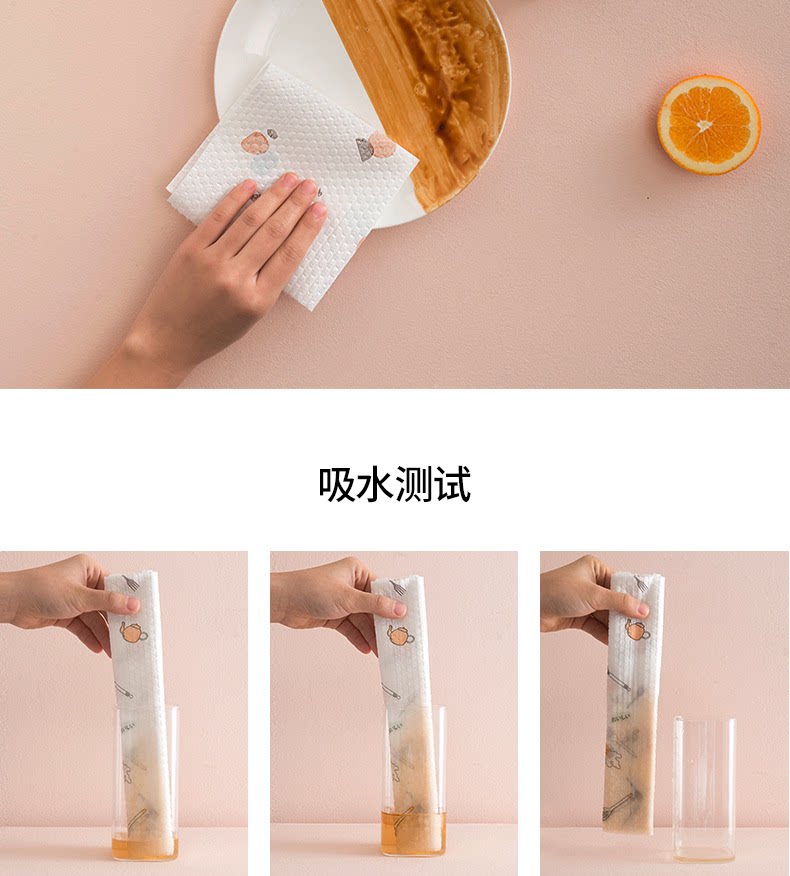 吸水测试