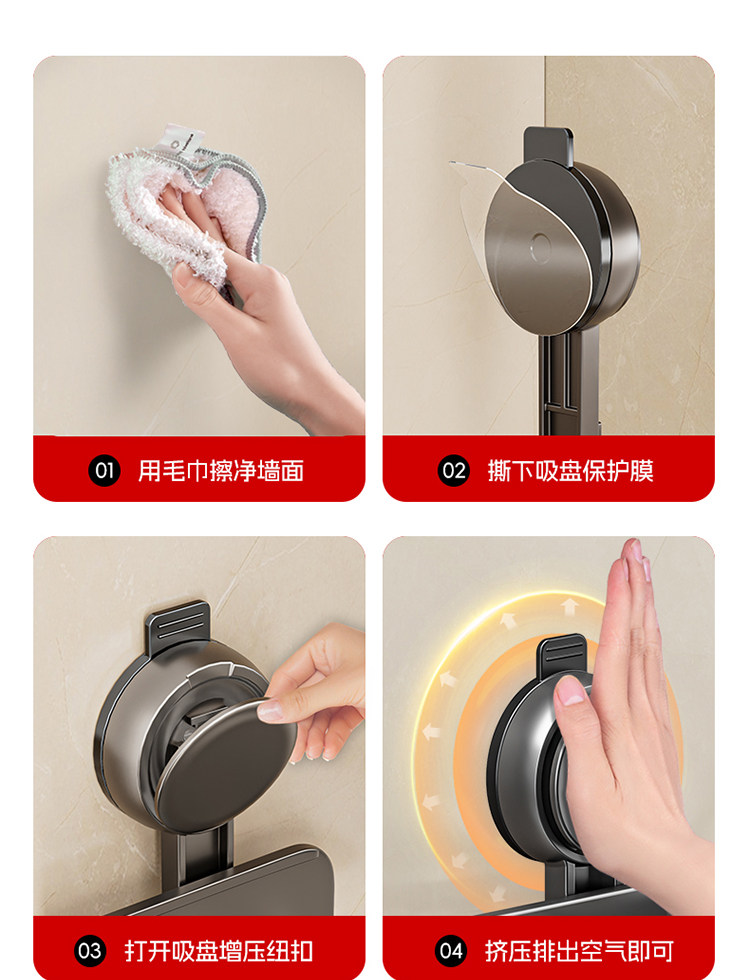 01 用毛巾擦净墙面

02 撕下吸盘保护膜

03 打开吸盘增压纽扣

04 挤压排出空气即可