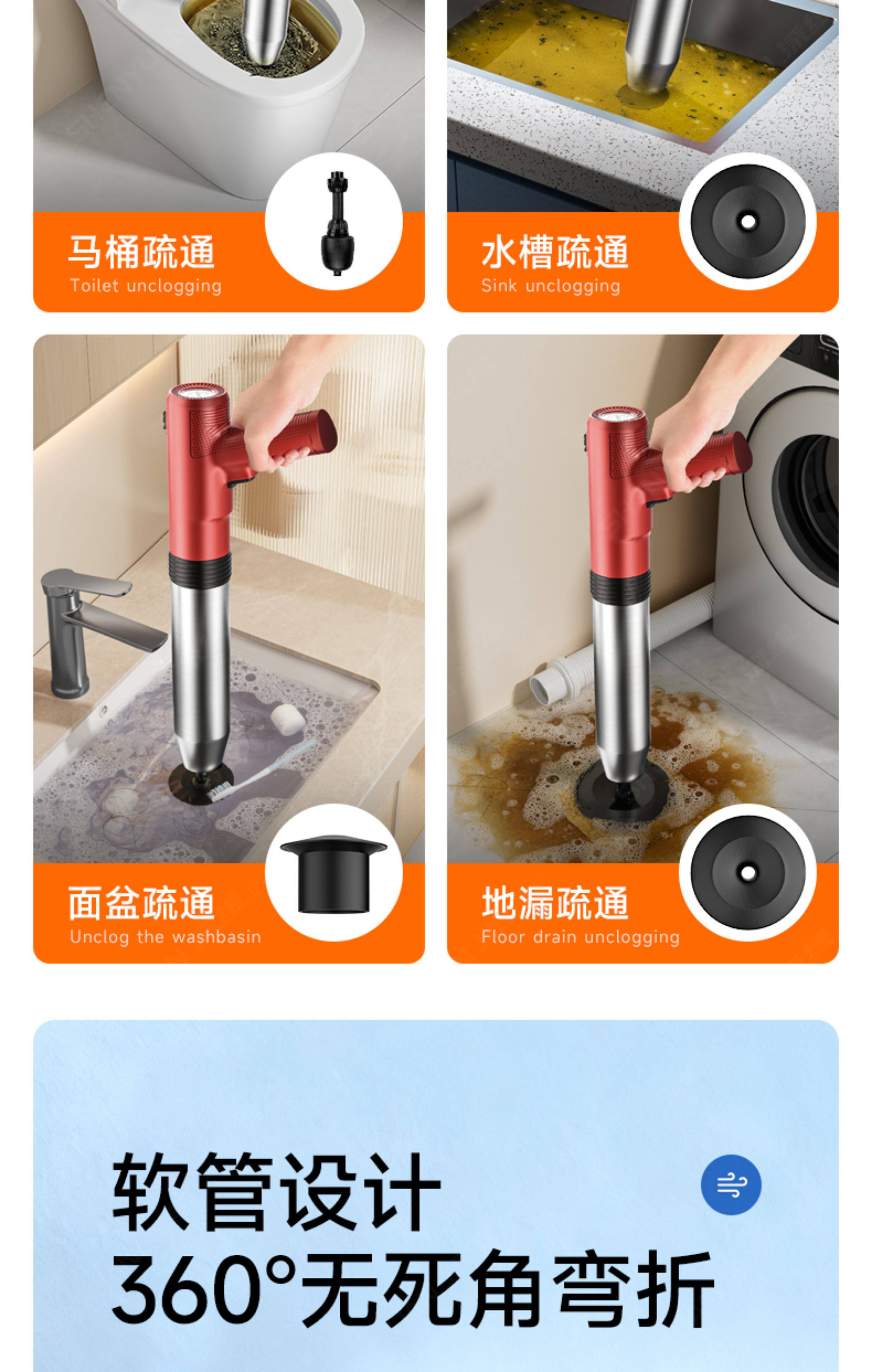 马桶疏通
Toilet unclogging

水槽疏通
Sink unclogging

面盆疏通
Unclog the washbasin

地漏疏通
Floor drain unclogging

软管设计
360°无死角弯折