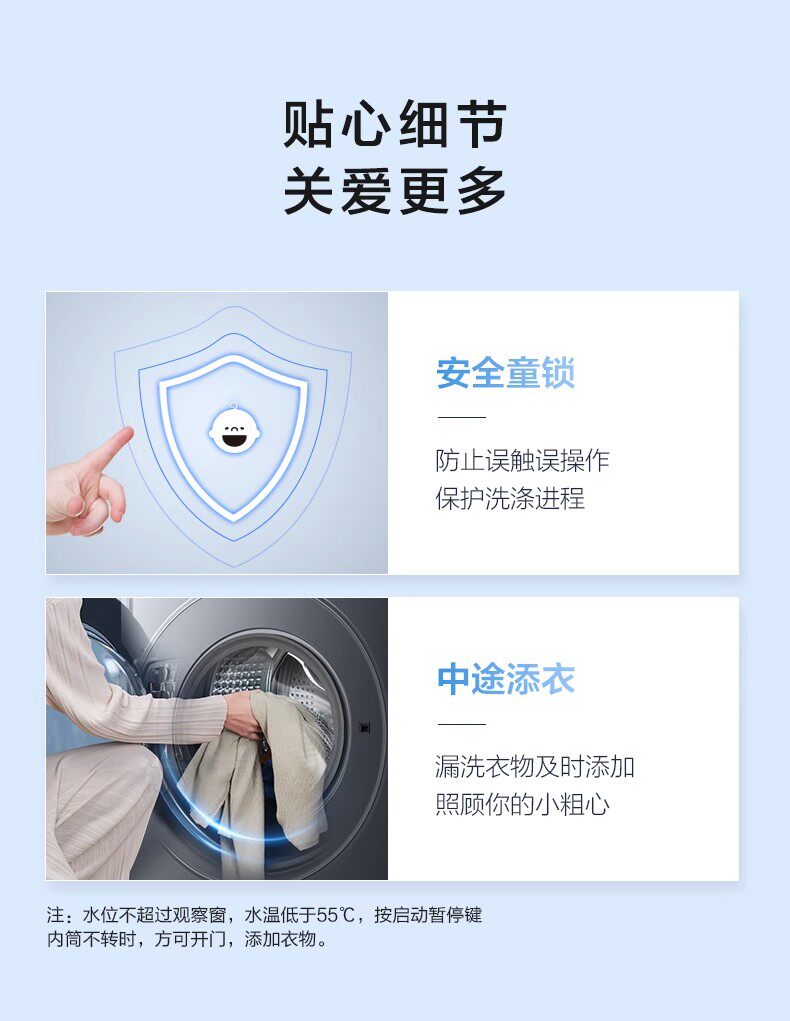 贴心细节
关爱更多

安全童锁

防止误触误操作
保护洗涤进程

中途添衣

漏洗衣物及时添加
照顾你的小粗心

注：水位不超过观察窗，水温低于55℃，按启动暂停键
内筒不转时，方可开门，添加衣物。