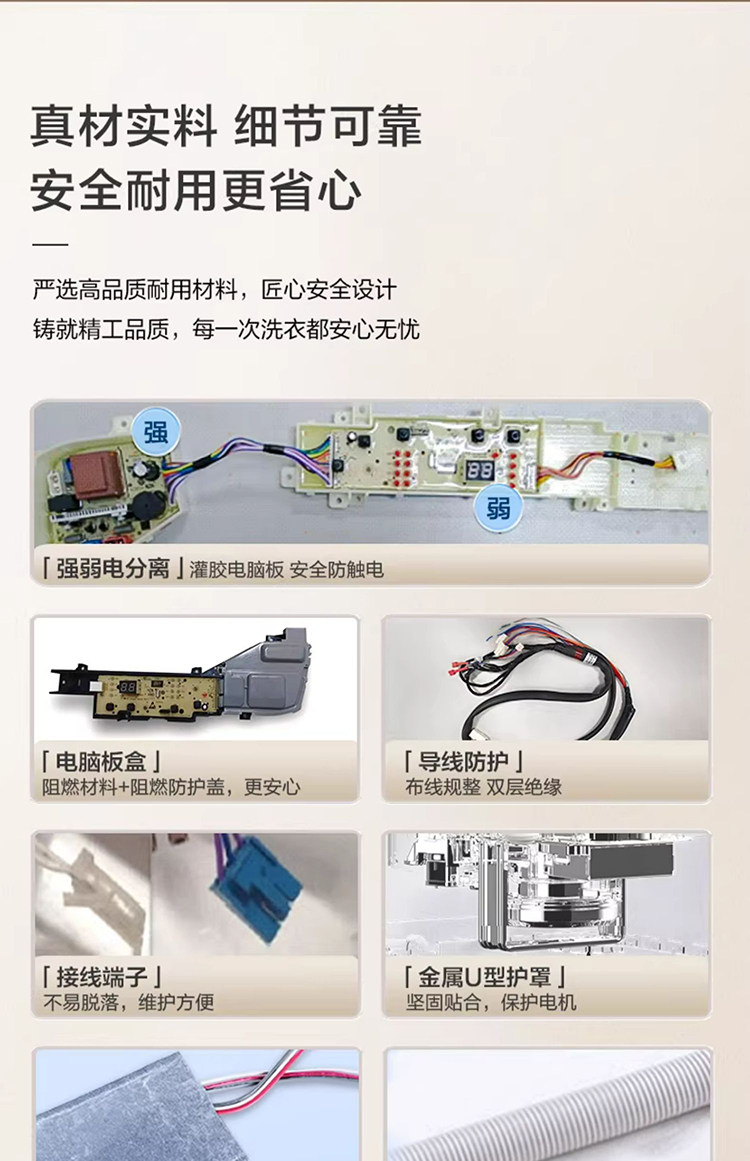 真材实料 细节可靠
安全耐用更省心

严选高品质耐用材料，匠心安全设计
铸就精工品质，每一次洗衣都安心无忧

强

弱

「强弱电分离」灌胶电脑板 安全防触电

「电脑板盒」
阻燃材料+阻燃防护盖，更安心

「导线防护」
布线规整 双层绝缘

「接线端子」
不易脱落，维护方便

「金属U型护罩」
坚固贴合，保护电机