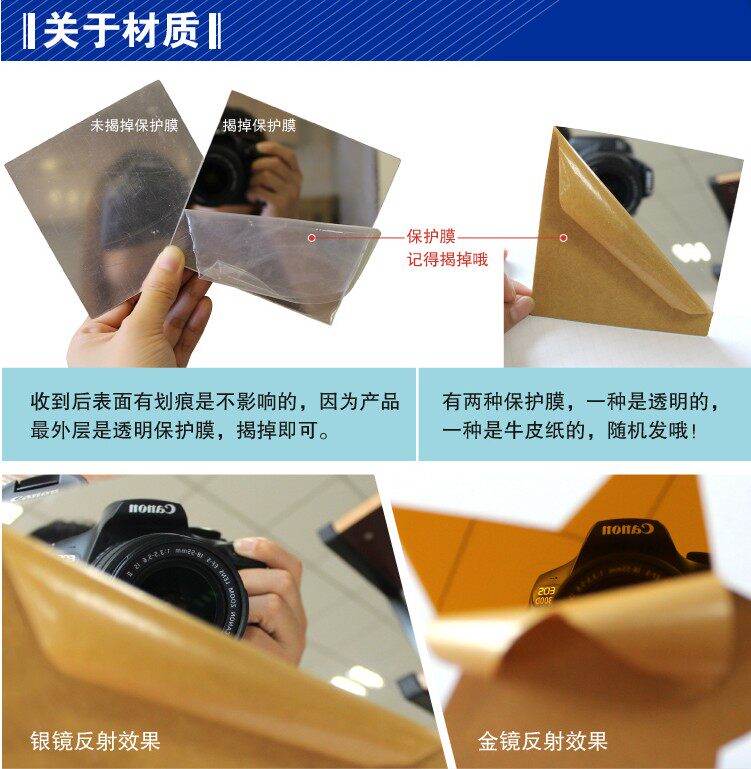 关于材质

未揭掉保护膜

揭掉保护膜

保护膜
记得揭掉哦

收到后表面有划痕是不影响的，因为产品最外层是透明保护膜，揭掉即可。

有两种保护膜，一种是透明的，一种是牛皮纸的，随机发哦！

Canon

Canon

银镜反射效果

金镜反射效果