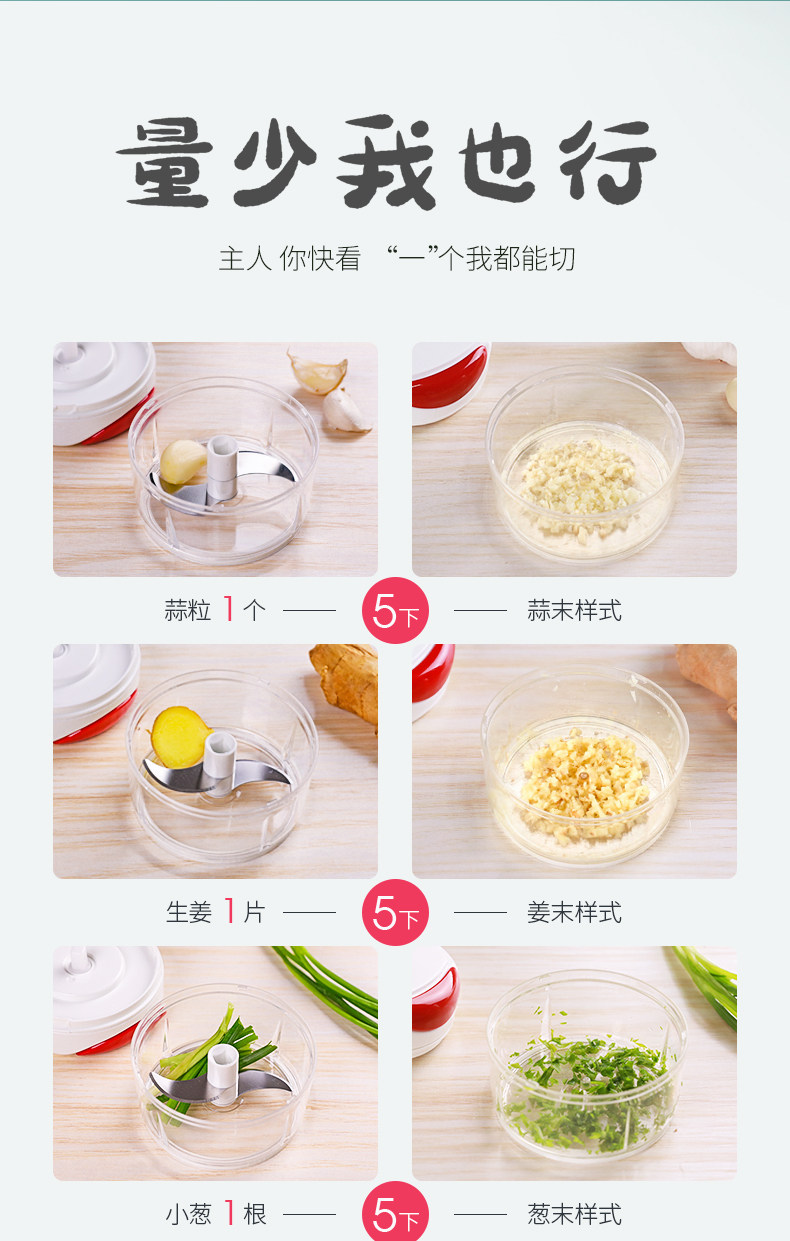 量少我也行

主人 你快看 “一”个我都能切

蒜粒 1个 —— 5下 —— 蒜末样式

生姜 1片 —— 5下 —— 姜末样式

小葱 1根 —— 5下 —— 葱末样式