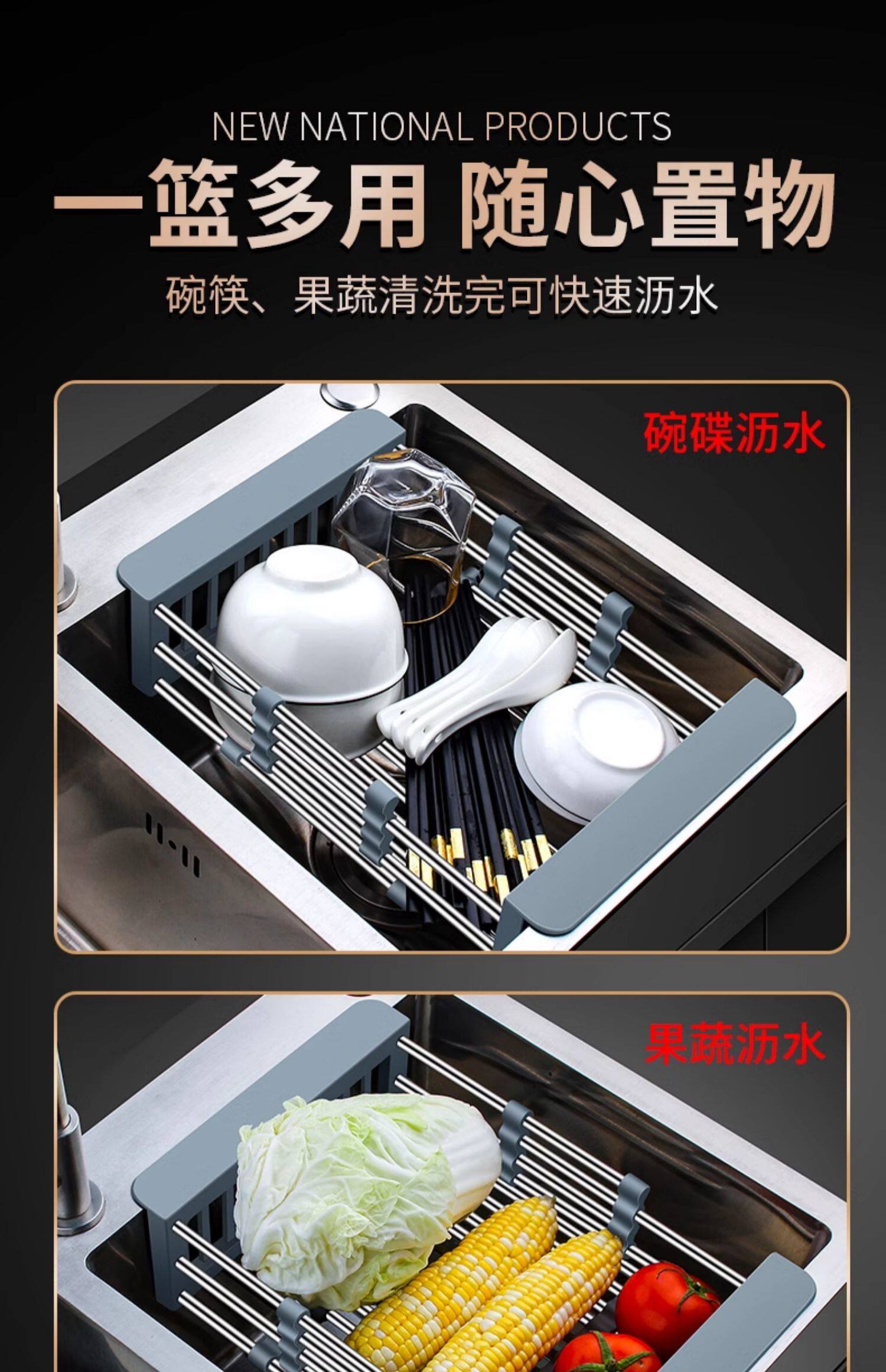 NEW NATIONAL PRODUCTS

一篮多用 随心置物

碗筷、果蔬清洗完可快速沥水

碗碟沥水

果蔬沥水