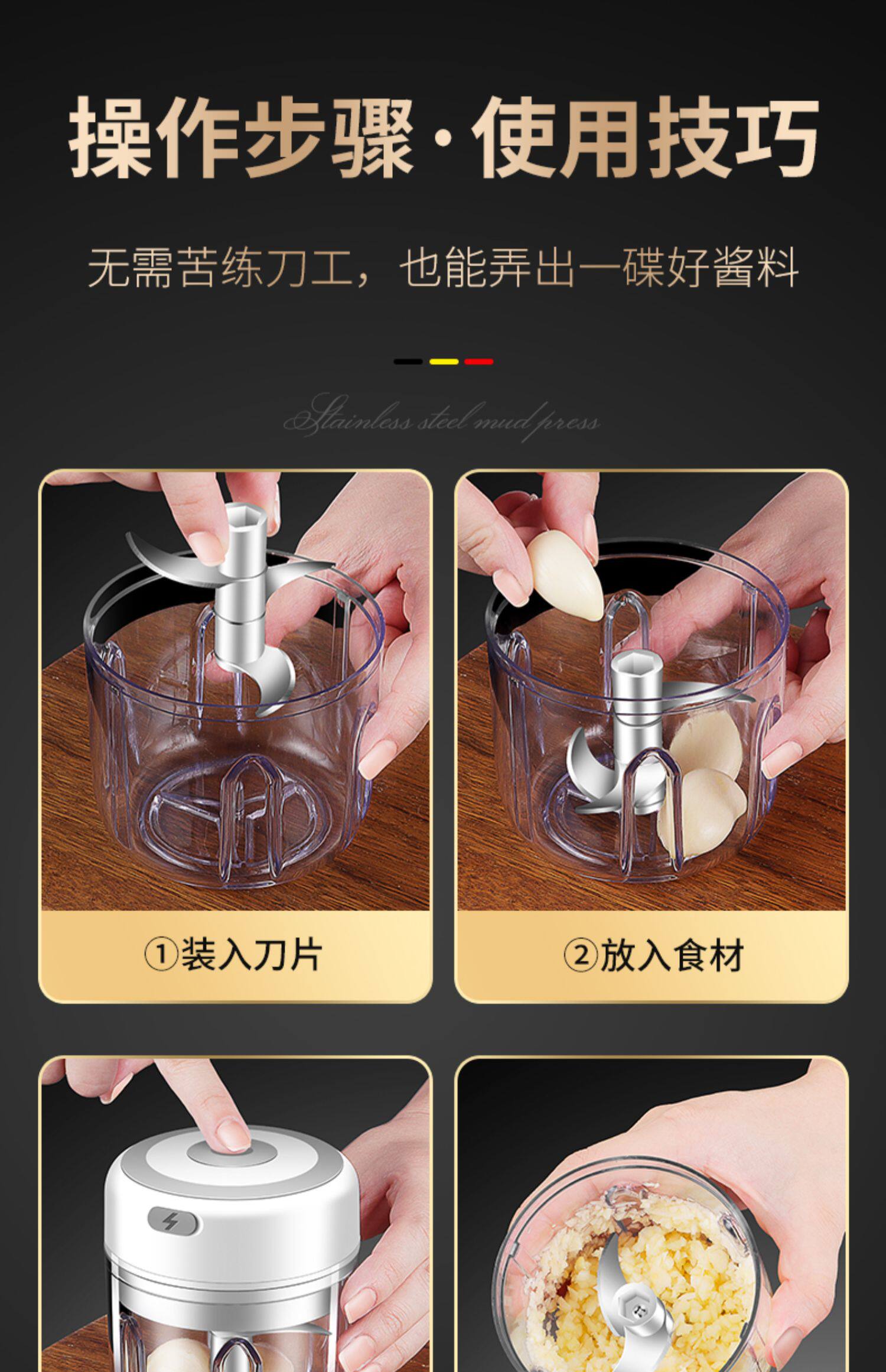 操作步骤·使用技巧

无需苦练刀工，也能弄出一碟好酱料

Stainless steel mud press

①装入刀片

②放入食材