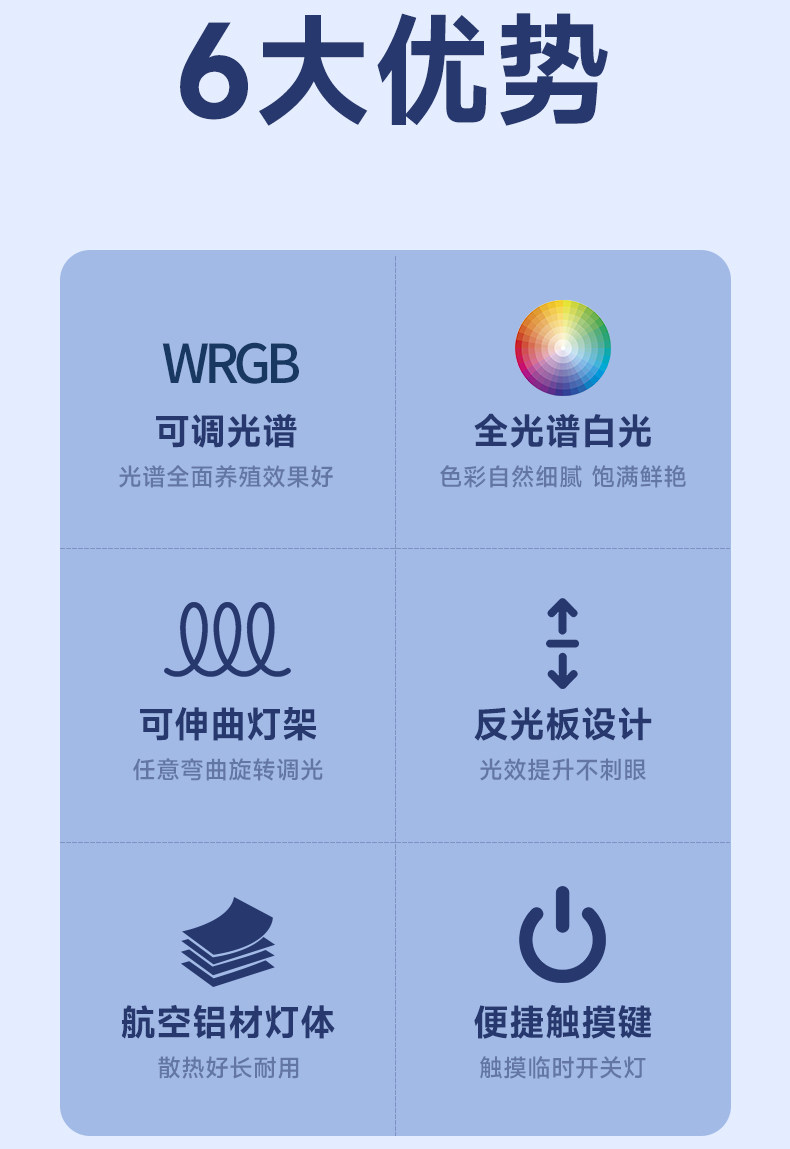 6大优势

WRGB
可调光谱
光谱全面养殖效果好

全光谱白光
色彩自然细腻 饱满鲜艳

可伸曲灯架
任意弯曲旋转调光

反光板设计
光效提升不刺眼

航空铝材灯体
散热好长耐用

便捷触摸键
触摸临时开关灯