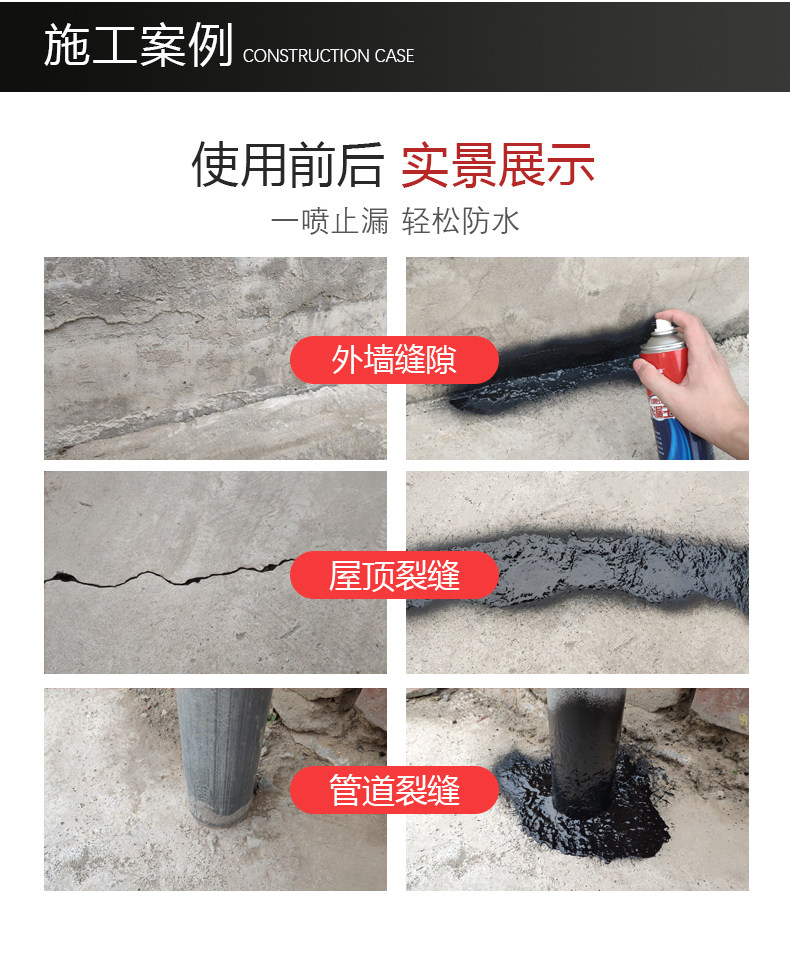 施工案例 CONSTRUCTION CASE

使用前后 实景展示

一喷止漏 轻松防水

外墙缝隙

屋顶裂缝

管道裂缝