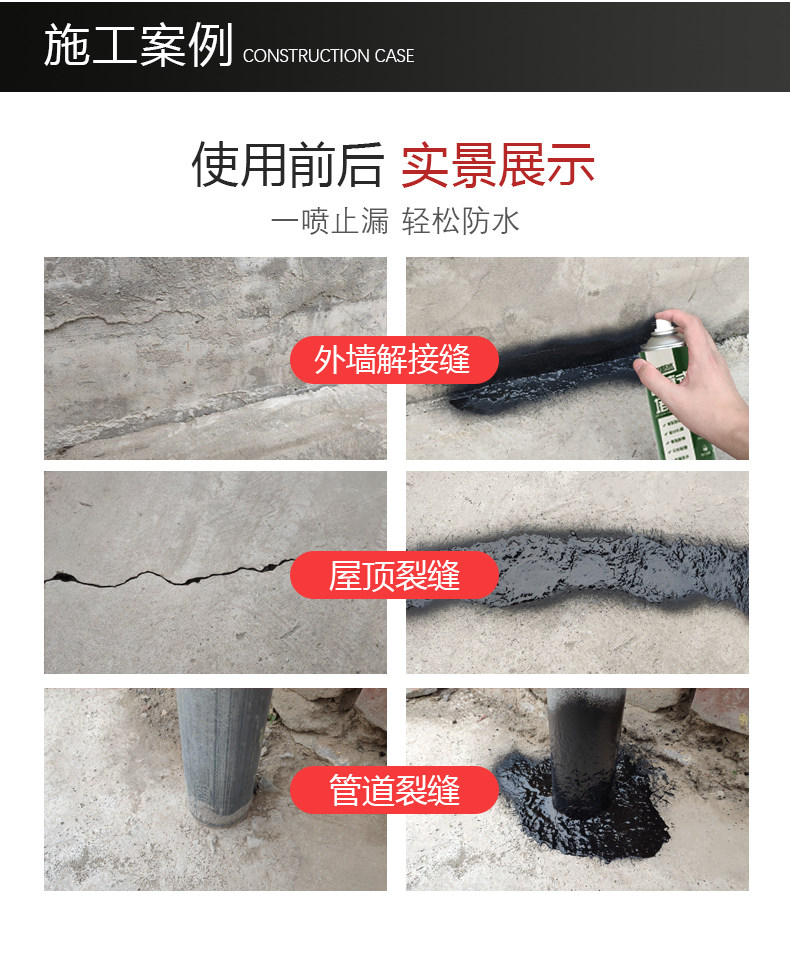 施工案例 CONSTRUCTION CASE

使用前后 实景展示

一喷止漏 轻松防水

外墙解接缝

屋顶裂缝

管道裂缝