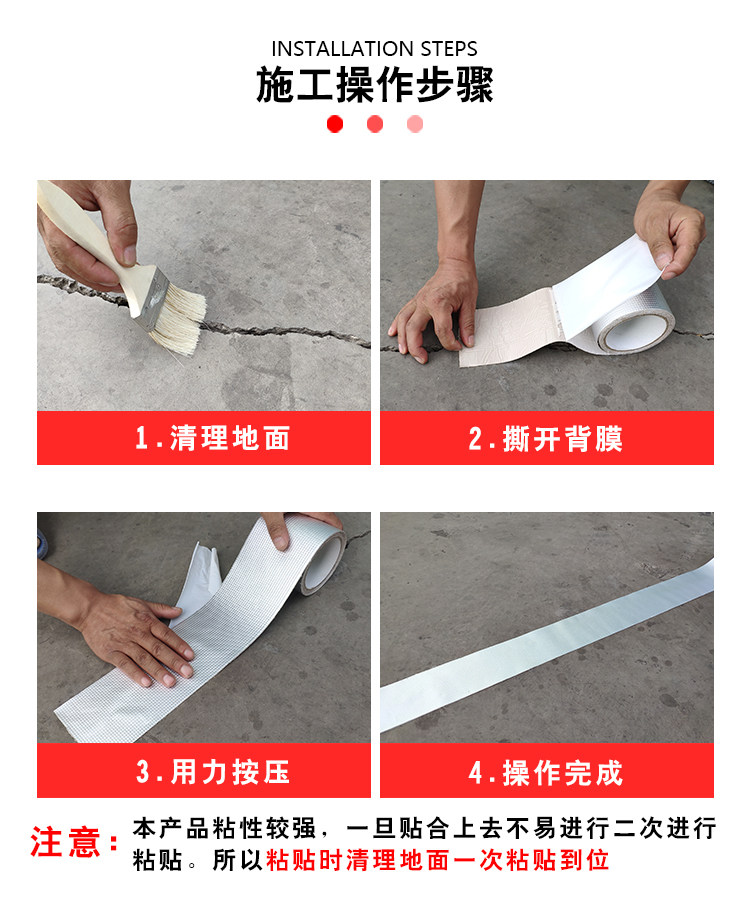 INSTALLATION STEPS
施工操作步骤

1.清理地面

2.撕开背膜

3.用力按压

4.操作完成

注意：本产品粘性较强，一旦贴合上去不易进行二次进行粘贴。所以粘贴时清理地面一次粘贴到位