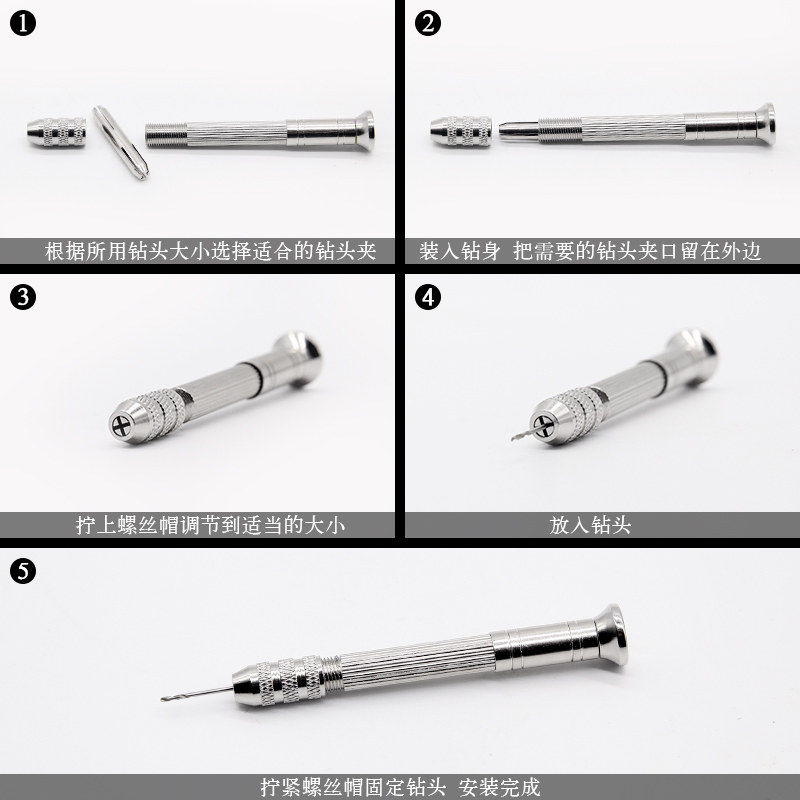 ❶
根据所用钻头大小选择适合的钻头夹

❷
装入钻身 把需要的钻头夹口留在外边

❸
拧上螺丝帽调节到适当的大小

❹
放入钻头

❺
拧紧螺丝帽固定钻头 安装完成