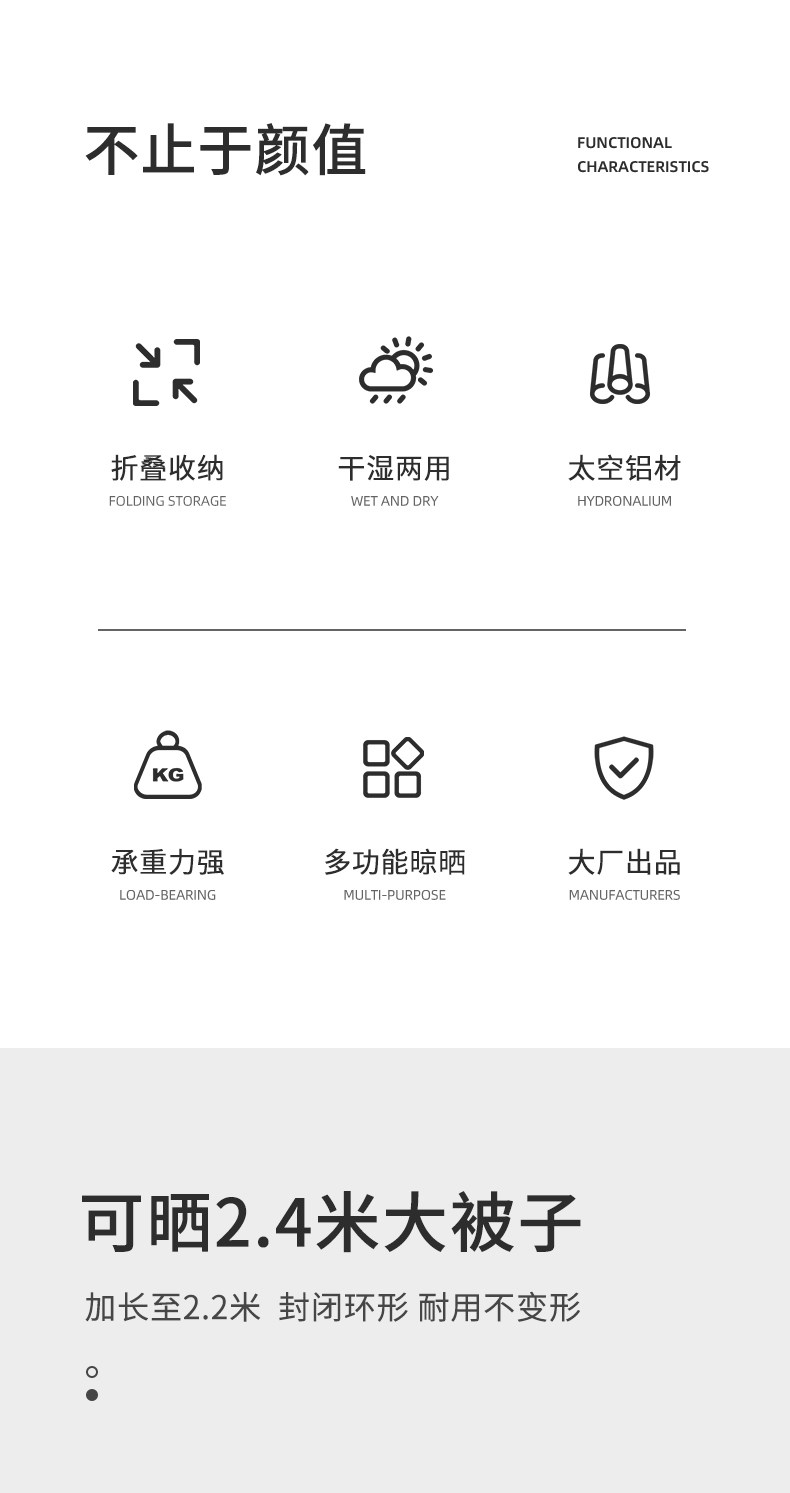 不止于颜值

FUNCTIONAL
CHARACTERISTICS

折叠收纳
FOLDING STORAGE

干湿两用
WET AND DRY

太空铝材
HYDRONALIUM

KG

承重力强
LOAD-BEARING

多功能晾晒
MULTI-PURPOSE

大厂出品
MANUFACTURERS

可晒2.4米大被子

加长至2.2米 封闭环形 耐用不变形