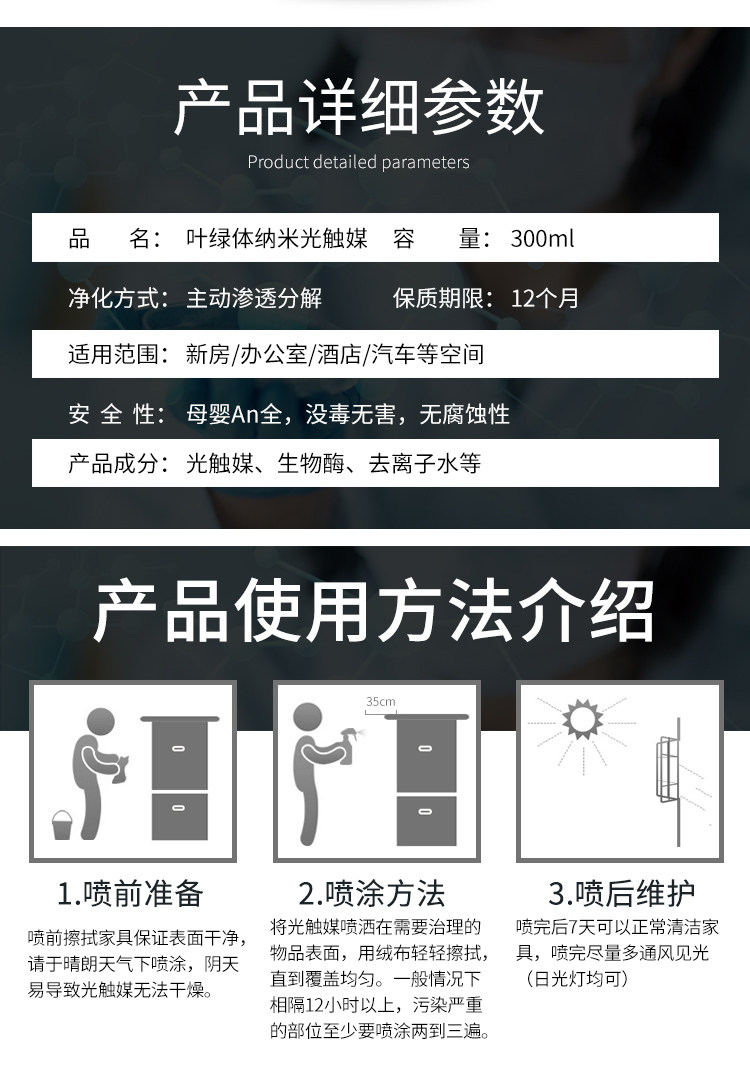 产品详细参数

Product detailed parameters

品　　名：叶绿体纳米光触媒　容　　量：300ml

净化方式：主动渗透分解　　保质期限：12个月

适用范围：新房/办公室/酒店/汽车等空间

安 全 性：母婴An全，没毒无害，无腐蚀性

产品成分：光触媒、生物酶、去离子水等

产品使用方法介绍

35cm

1.喷前准备

喷前擦拭家具保证表面干净，请于晴朗天气下喷涂，阴天易导致光触媒无法干燥。

2.喷涂方法

将光触媒喷洒在需要治理的物品表面，用绒布轻轻擦拭，直到覆盖均匀。一般情况下相隔12小时以上，污染严重的部位至少要喷涂两到三遍。

3.喷后维护

喷完后7天可以正常清洁家具，喷完尽量多通风见光（日光灯均可）